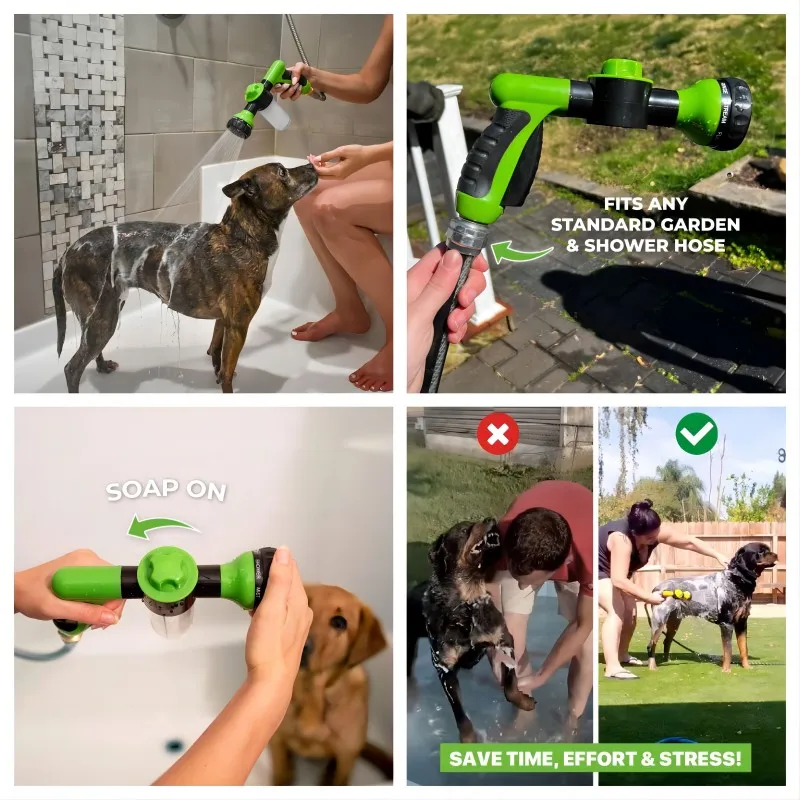 FITS ANY STANDARD GARDEN & SHOWER HOSE

SOAP ON

SAVE TIME, EFFORT & STRESS!