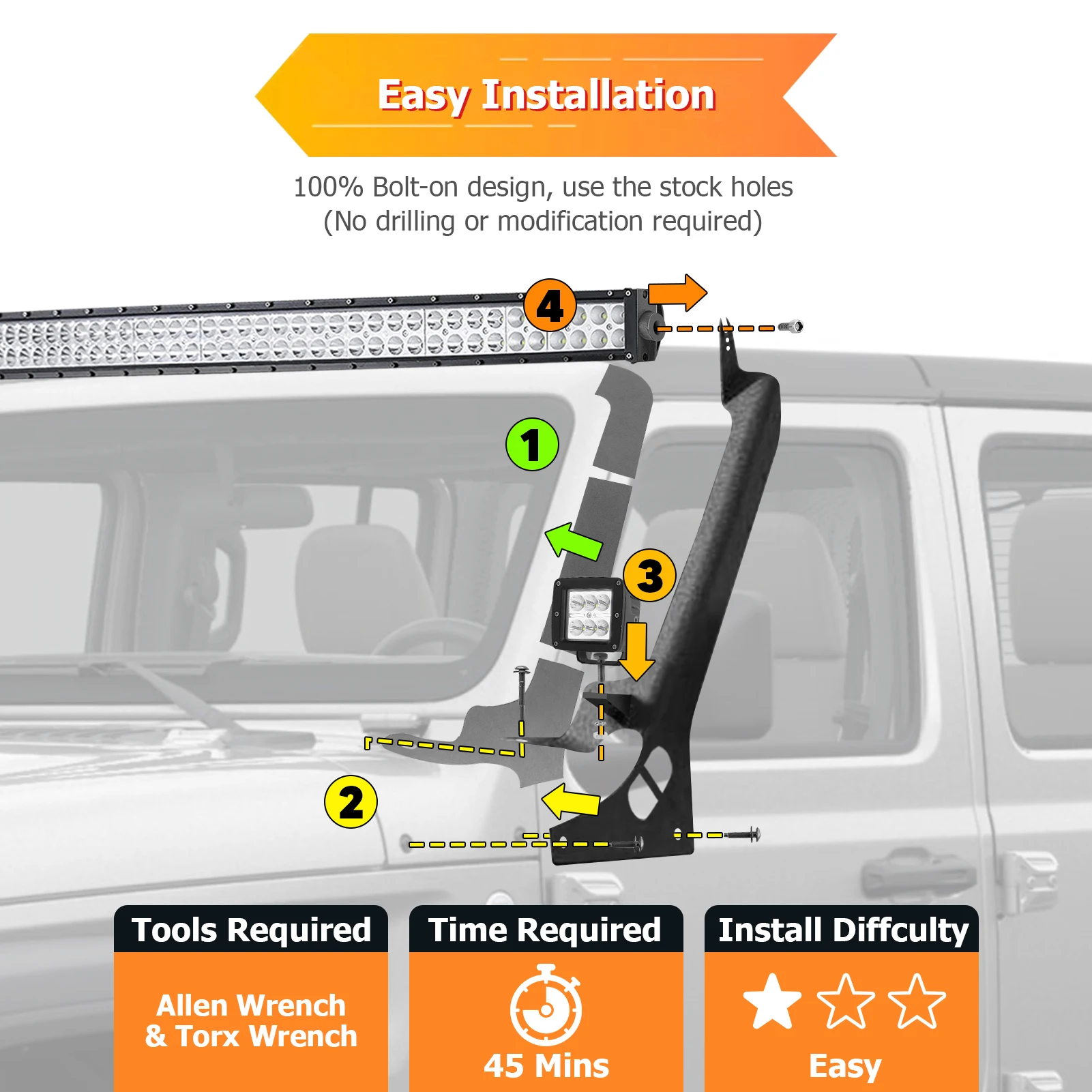 Easy Installation

100% Bolt-on design, use the stock holes
(No drilling or modification required)

4

1

3

2

Tools Required

Allen Wrench
& Torx Wrench

Time Required

45 Mins

Install Diffculty

Easy