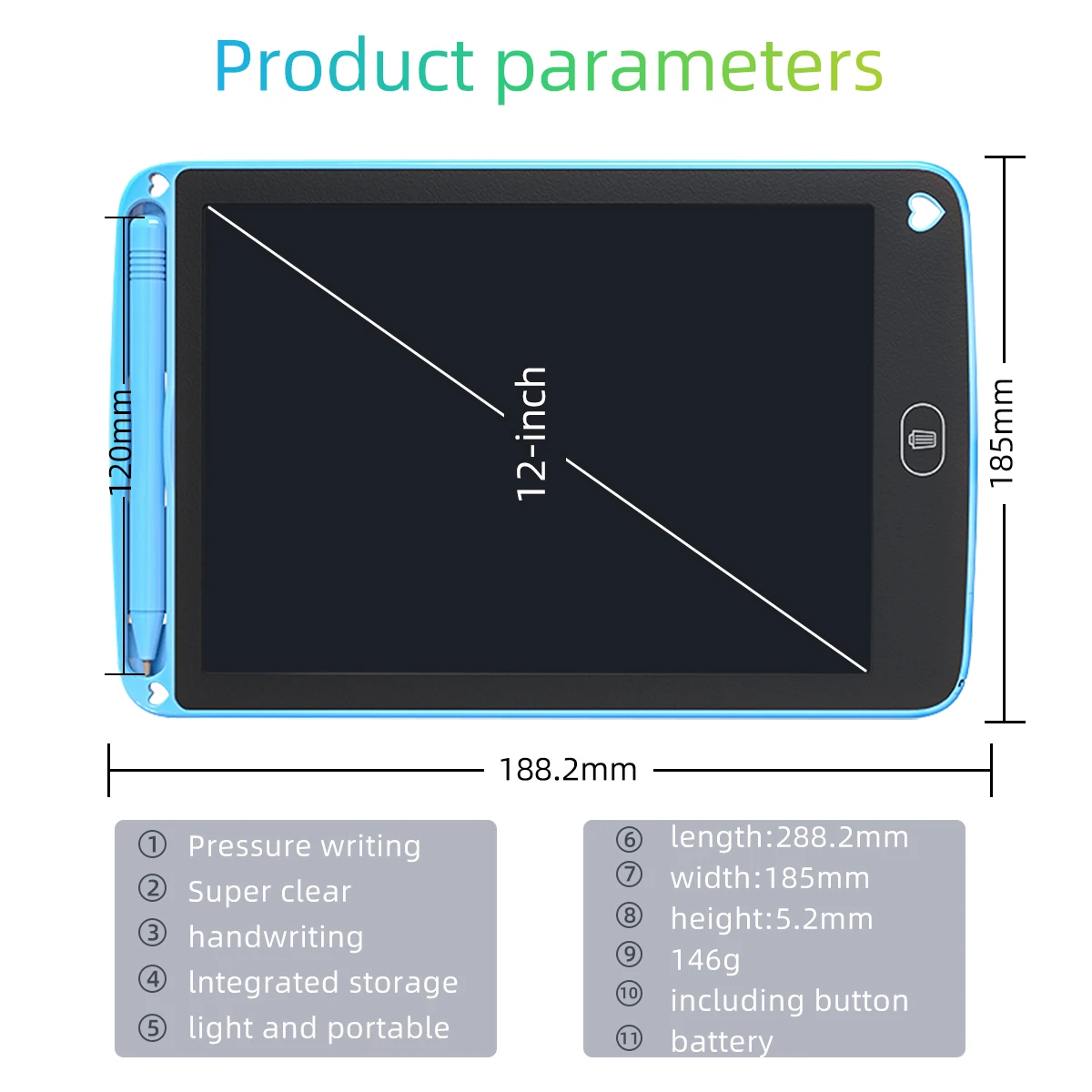 Product parameters

120mm

12-inch

185mm

188.2mm

① Pressure writing
② Super clear
③ handwriting
④ lntegrated storage
⑤ light and portable

⑥ length:288.2mm
⑦ width:185mm
⑧ height:5.2mm
⑨ 146g
⑩ including button
⑪ battery