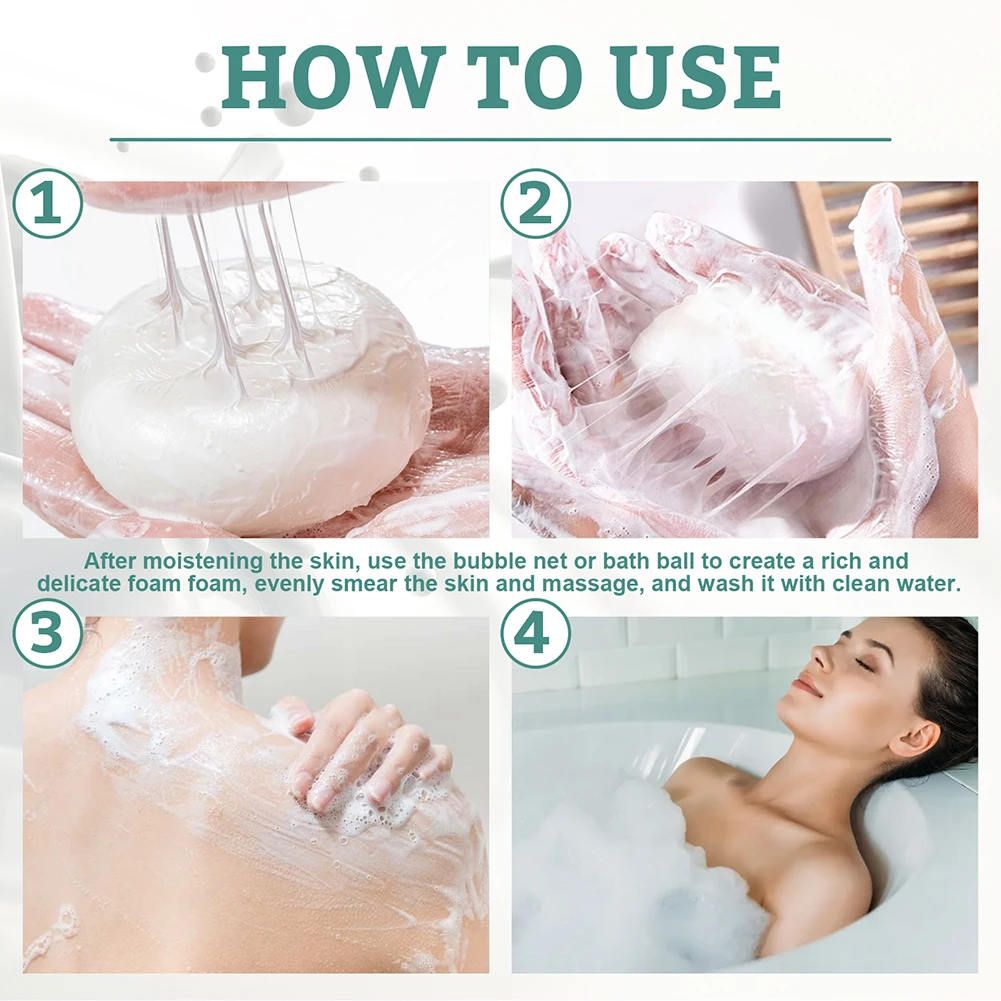 HOW TO USE

1

2

After moistening the skin, use the bubble net or bath ball to create a rich and delicate foam foam, evenly smear the skin and massage, and wash it with clean water.

3

4