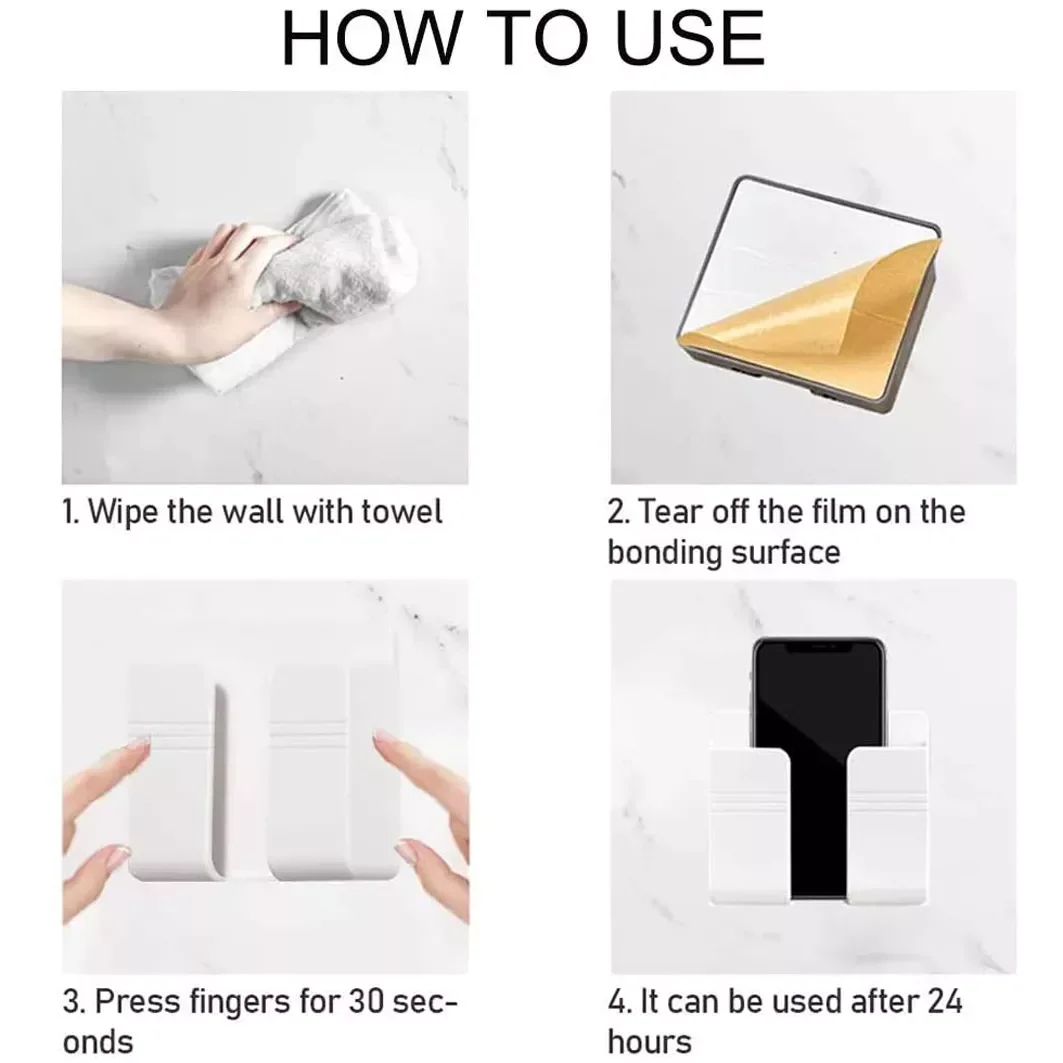 HOW TO USE

1. Wipe the wall with towel

2. Tear off the film on the bonding surface

3. Press fingers for 30 seconds

4. It can be used after 24 hours