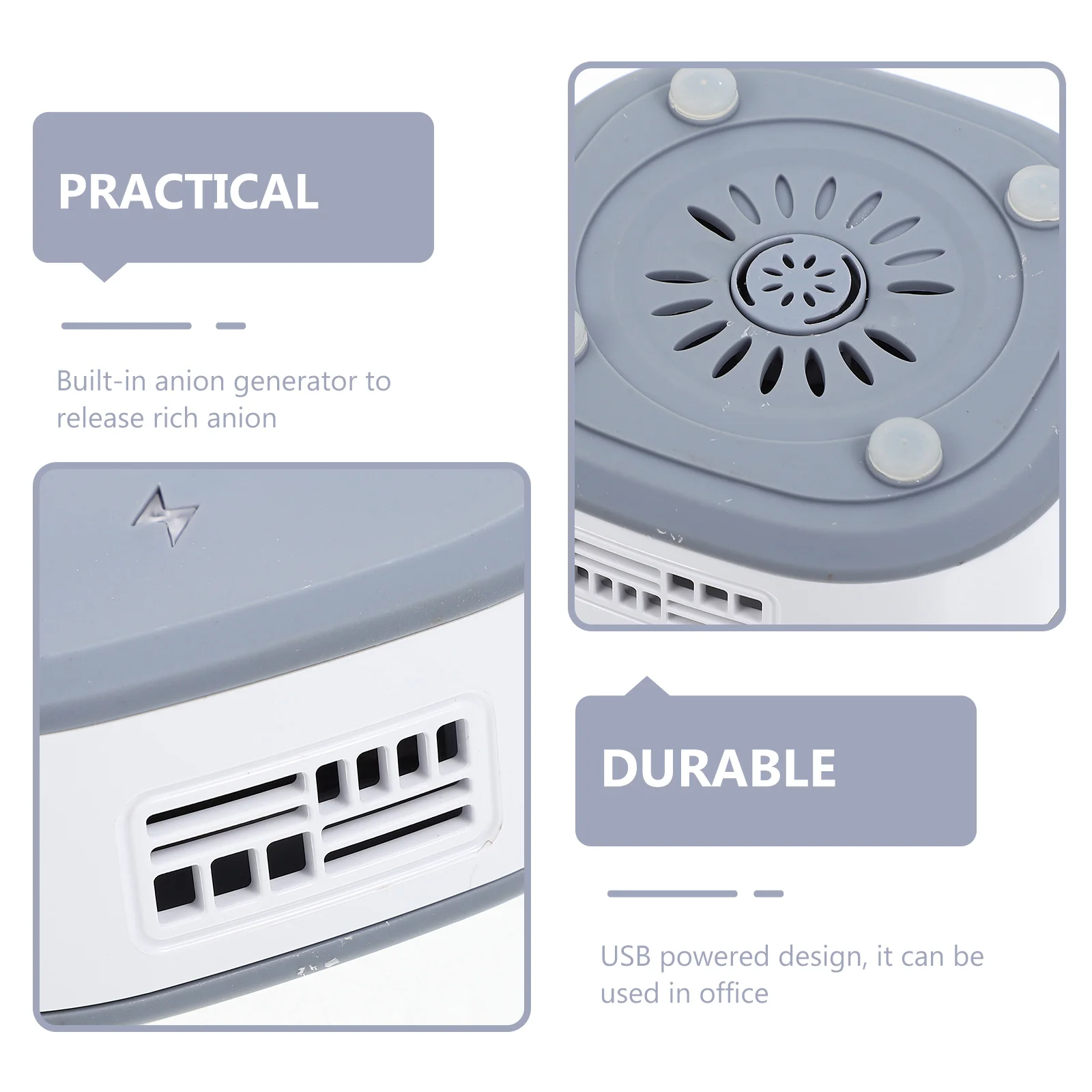 PRACTICAL

Built-in anion generator to release rich anion

DURABLE

USB powered design, it can be used in office