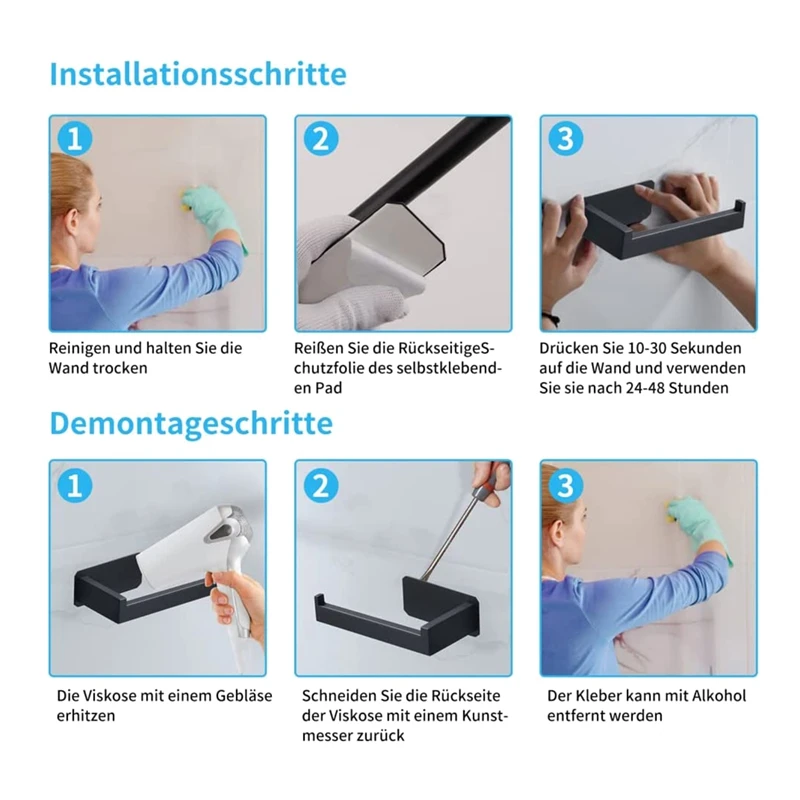 Installationsschritte

1

Reinigen und halten Sie die Wand trocken

2

Reißen Sie die RückseitigeSchutzfolie des selbstklebenden Pad

3

Drücken Sie 10-30 Sekunden auf die Wand und verwenden Sie sie nach 24-48 Stunden

Demontageschritte

1

Die Viskose mit einem Gebläse erhitzen

2

Schneiden Sie die Rückseite der Viskose mit einem Kunstmesser zurück

3

Der Kleber kann mit Alkohol entfernt werden