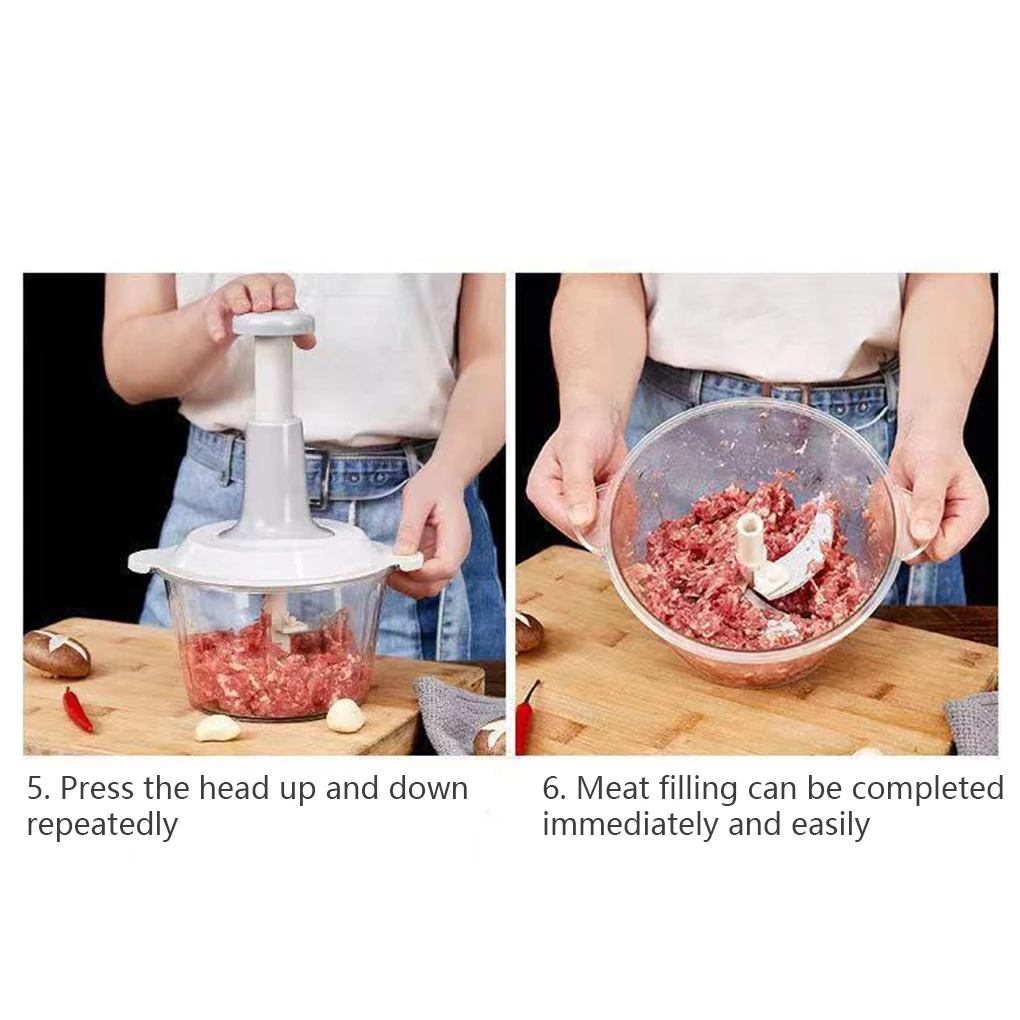 5. Press the head up and down repeatedly

6. Meat filling can be completed immediately and easily