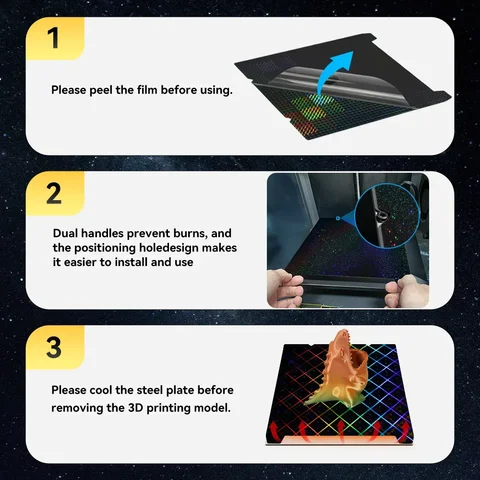 1

Please peel the film before using.

2

Dual handles prevent burns, and the positioning holedesign makes it easier to install and use

3

Please cool the steel plate before removing the 3D printing model.