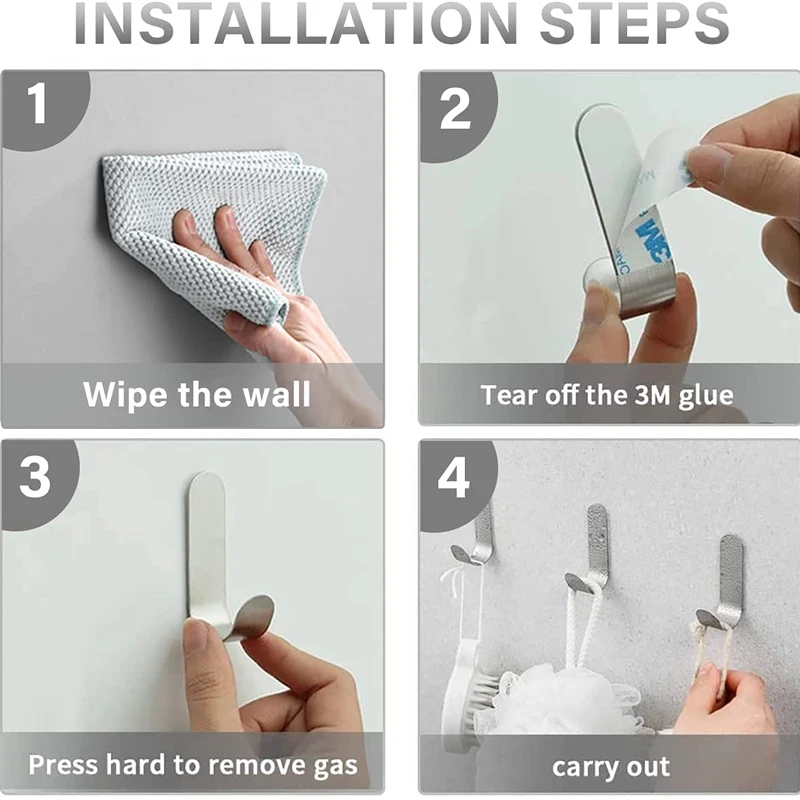 INSTALLATION STEPS

1

Wipe the wall

2

3M

Tear off the 3M glue

3

Press hard to remove gas

4

carry out