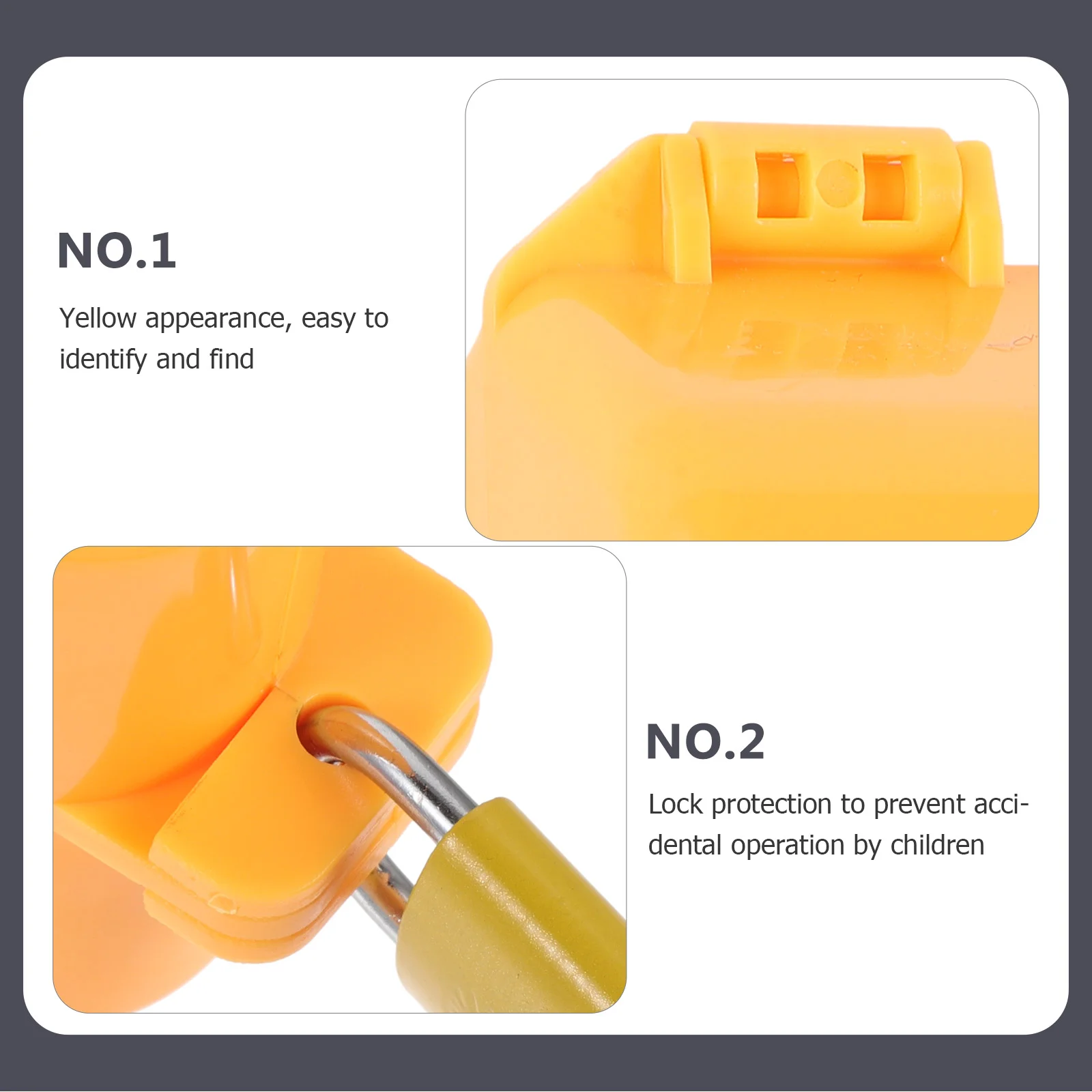 NO.1

Yellow appearance, easy to identify and find

NO.2

Lock protection to prevent accidental operation by children