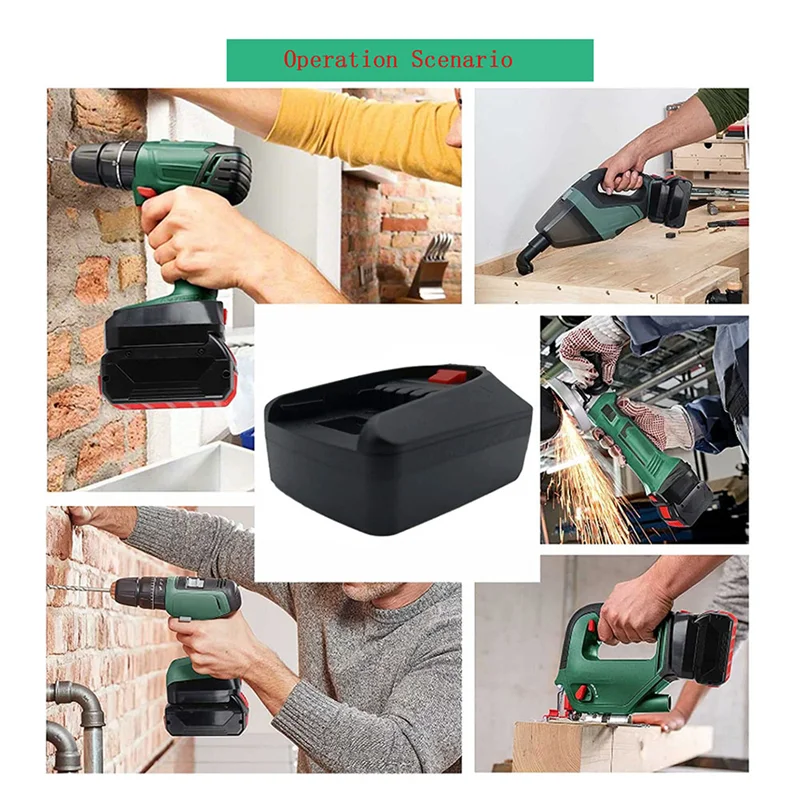 Operation Scenario