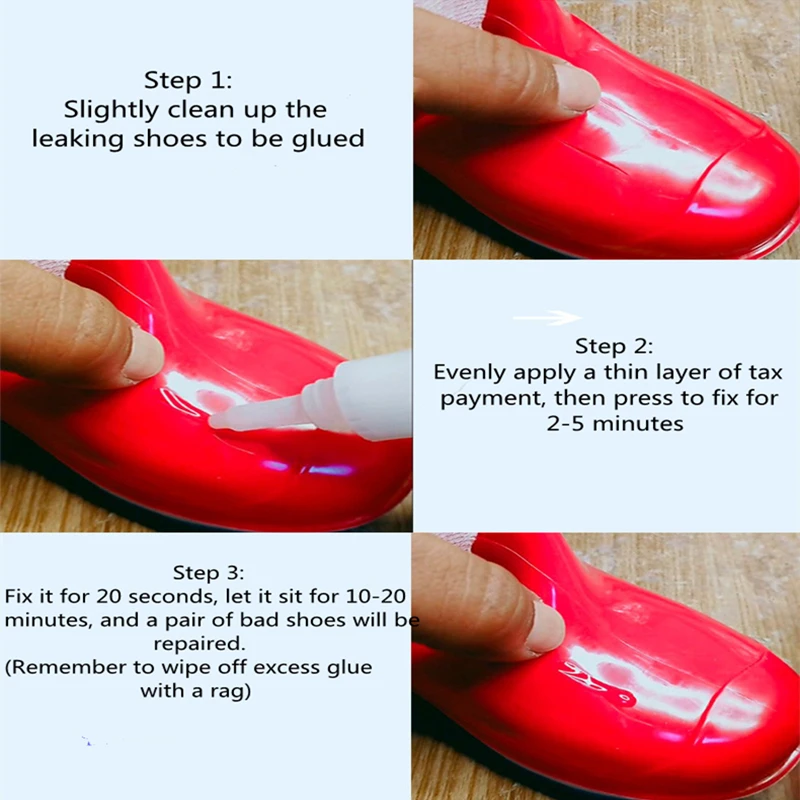 Step 1:
Slightly clean up the leaking shoes to be glued

Step 2:
Evenly apply a thin layer of tax payment, then press to fix for 2-5 minutes

Step 3:
Fix it for 20 seconds, let it sit for 10-20 minutes, and a pair of bad shoes will be repaired.
(Remember to wipe off excess glue with a rag)