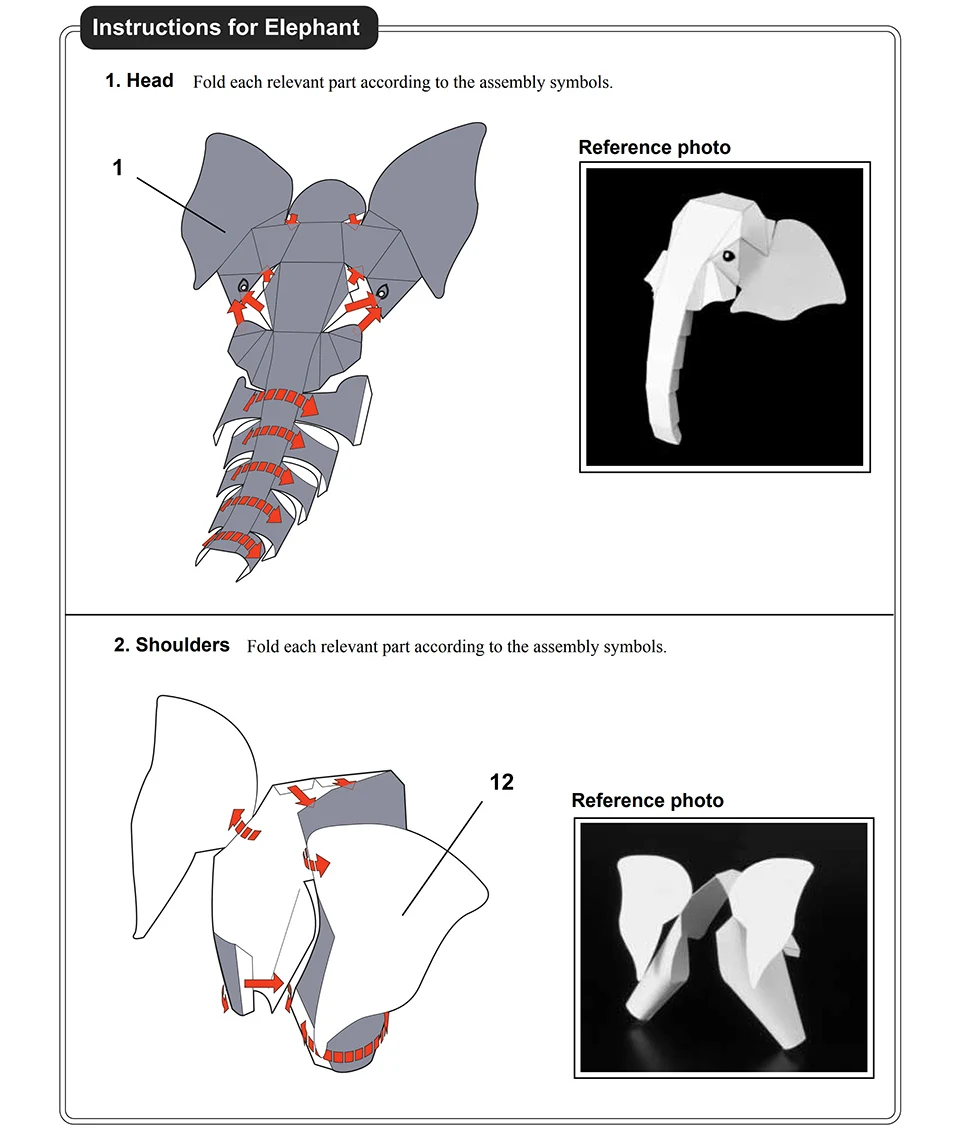 Instructions for Elephant

1. Head Fold each relevant part according to the assembly symbols.

1

Reference photo

2. Shoulders Fold each relevant part according to the assembly symbols.

12

Reference photo