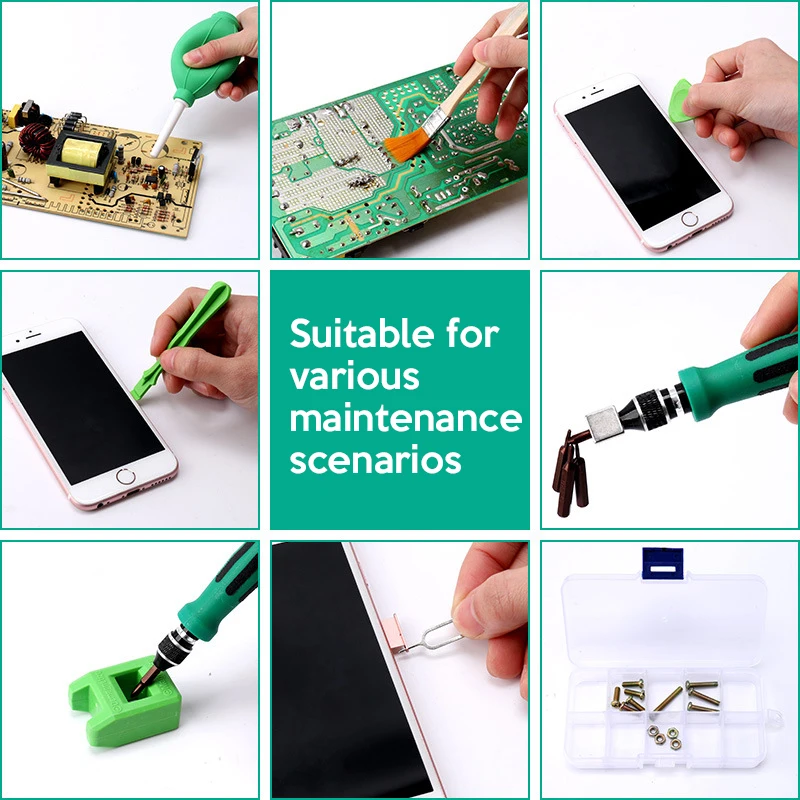 Suitable for various maintenance scenarios