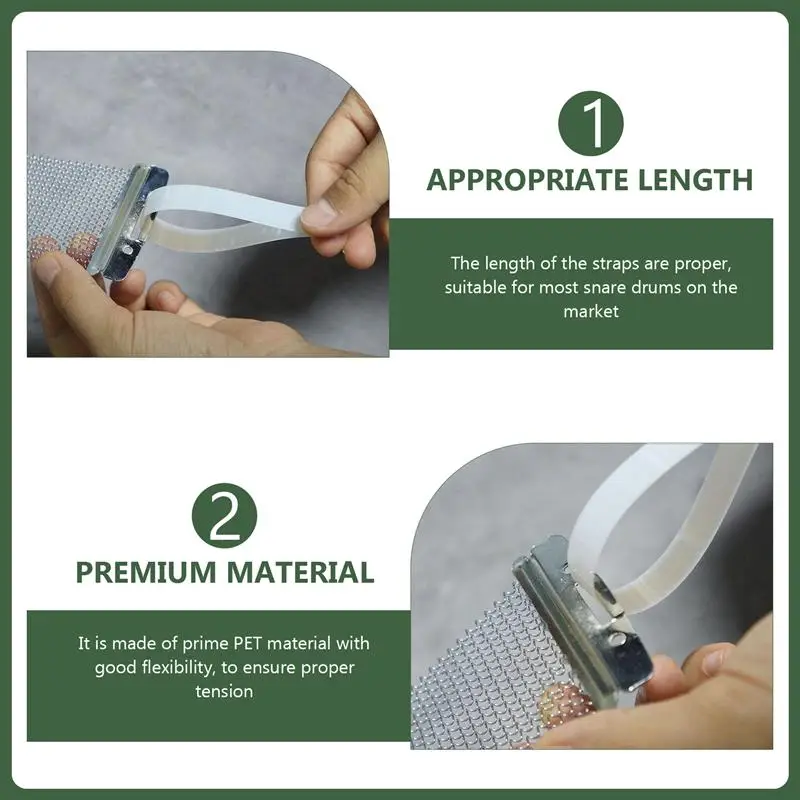 1

APPROPRIATE LENGTH

The length of the straps are proper, suitable for most snare drums on the market

2

PREMIUM MATERIAL

It is made of prime PET material with good flexibility, to ensure proper tension