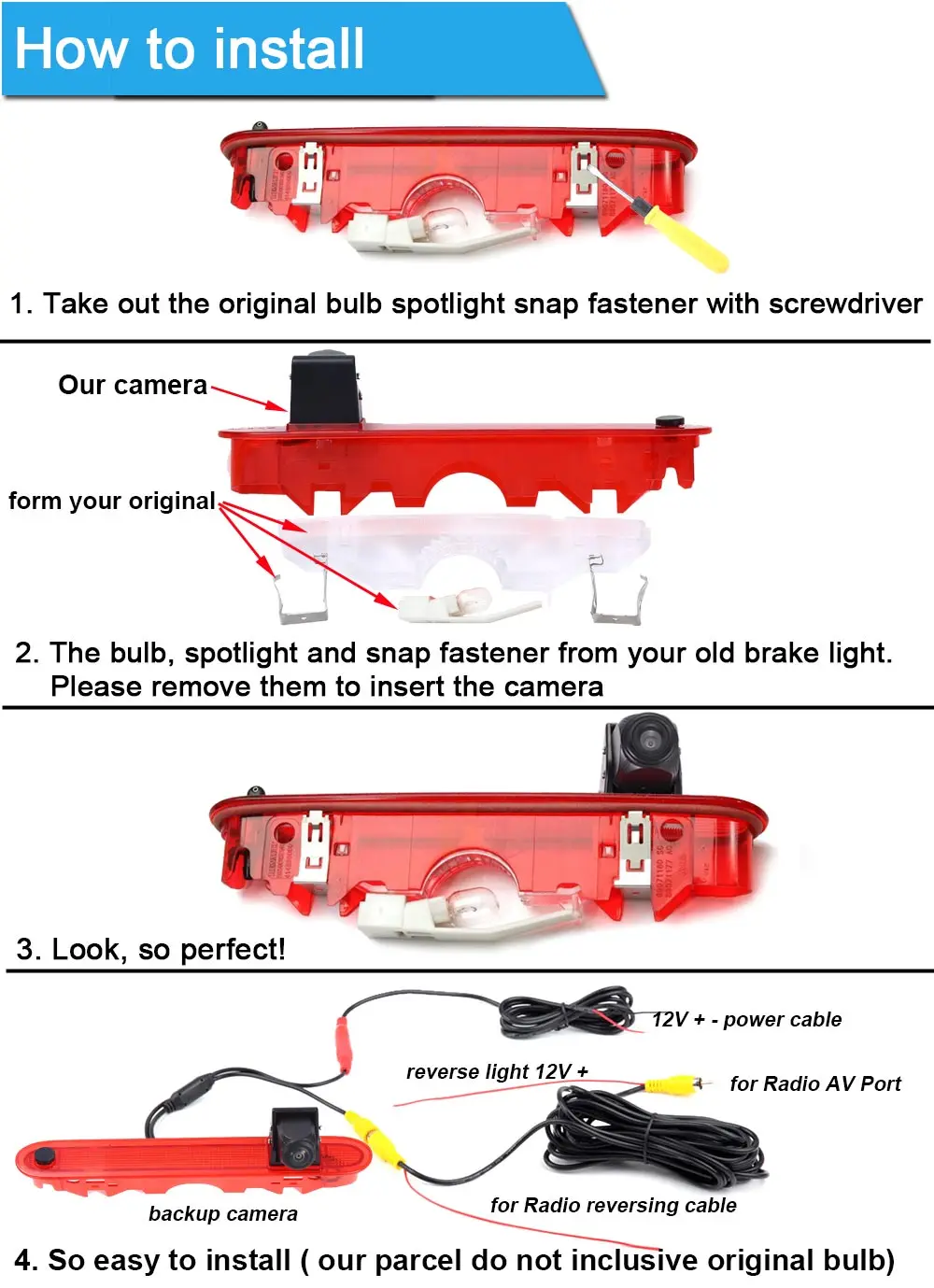 How to install

1. Take out the original bulb spotlight snap fastener with screwdriver

Our camera

form your original

2. The bulb, spotlight and snap fastener from your old brake light. Please remove them to insert the camera

3. Look, so perfect!

12V + - power cable

reverse light 12V +

for Radio AV Port

backup camera

for Radio reversing cable

4. So easy to install ( our parcel do not inclusive original bulb)