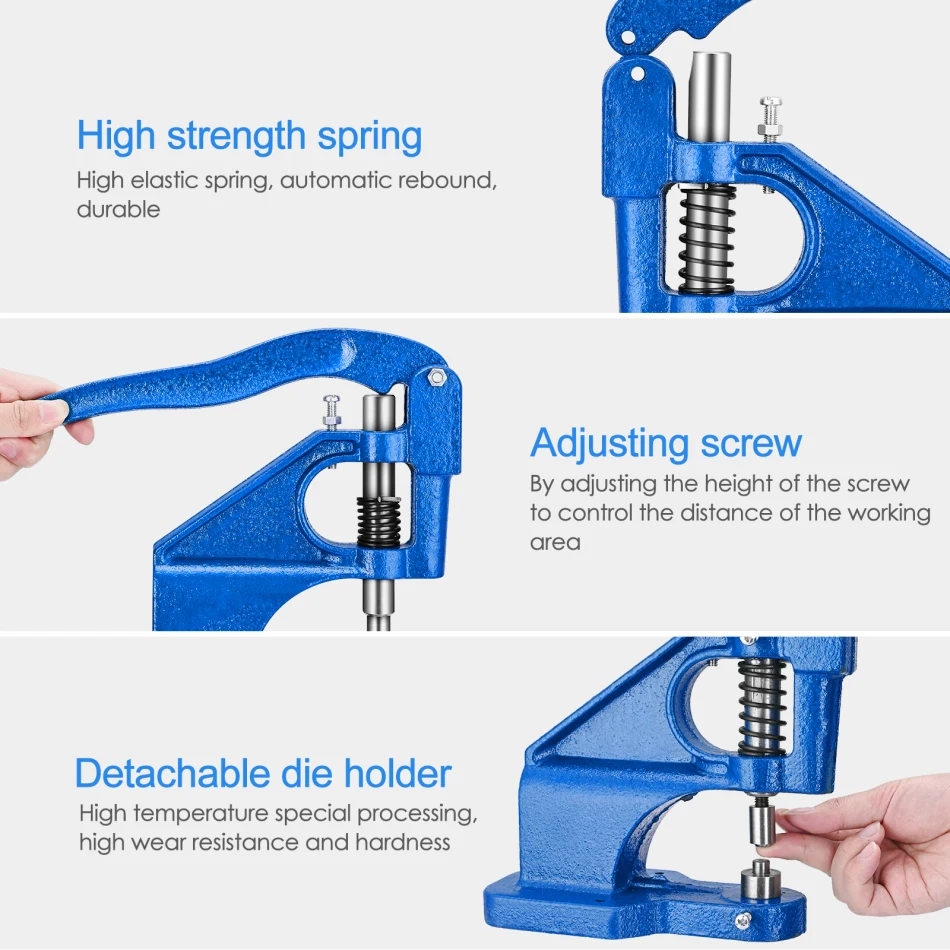 High strength spring

High elastic spring, automatic rebound, durable

Adjusting screw

By adjusting the height of the screw to control the distance of the working area

Detachable die holder

High temperature special processing, high wear resistance and hardness