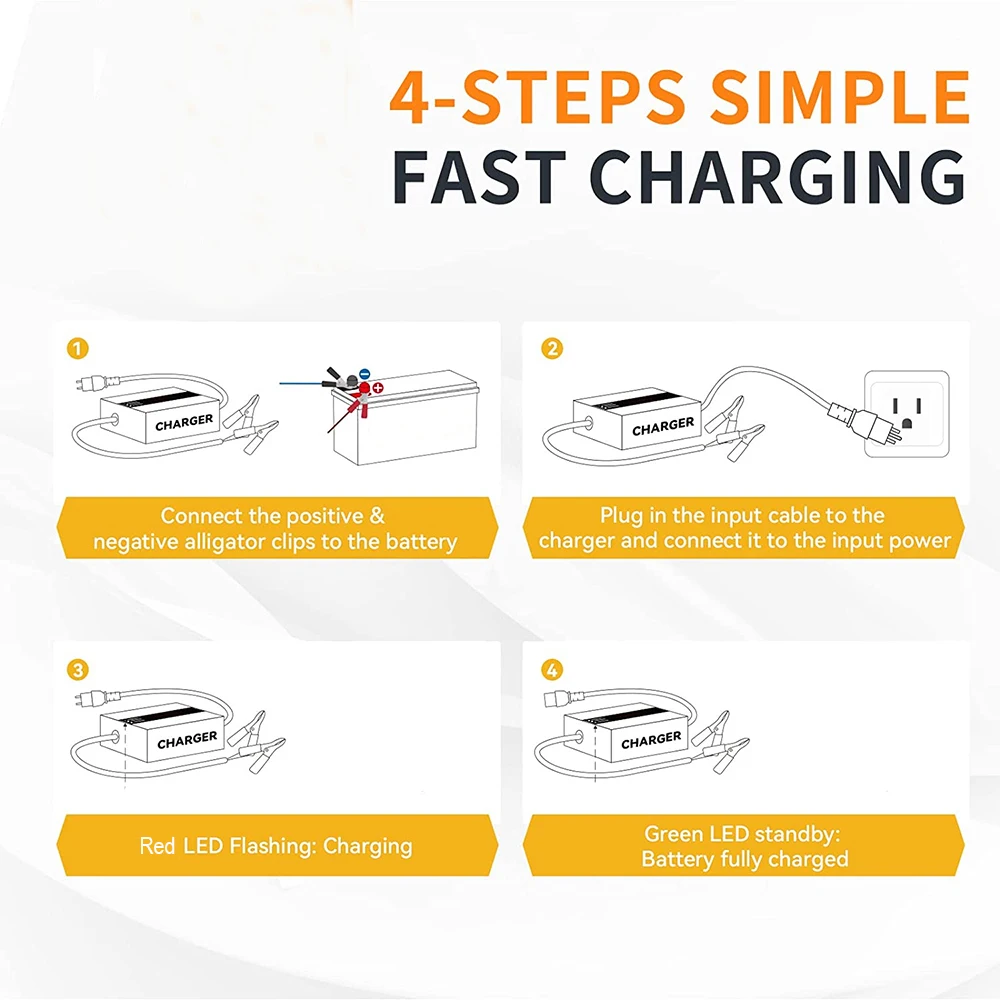 4-STEPS SIMPLE
FAST CHARGING

1

CHARGER

Connect the positive & negative alligator clips to the battery

2

CHARGER

Plug in the input cable to the charger and connect it to the input power

3

CHARGER

Red LED Flashing: Charging

4

CHARGER

Green LED standby: Battery fully charged