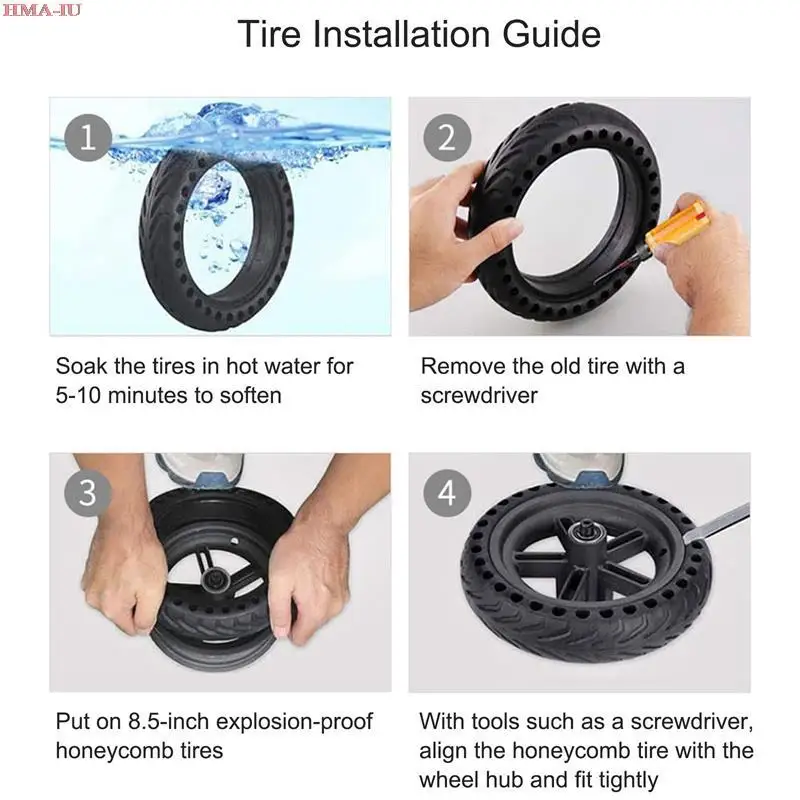 HMA-IU

Tire Installation Guide

1

Soak the tires in hot water for 5-10 minutes to soften

2

Remove the old tire with a screwdriver

3

Put on 8.5-inch explosion-proof honeycomb tires

4

With tools such as a screwdriver, align the honeycomb tire with the wheel hub and fit tightly