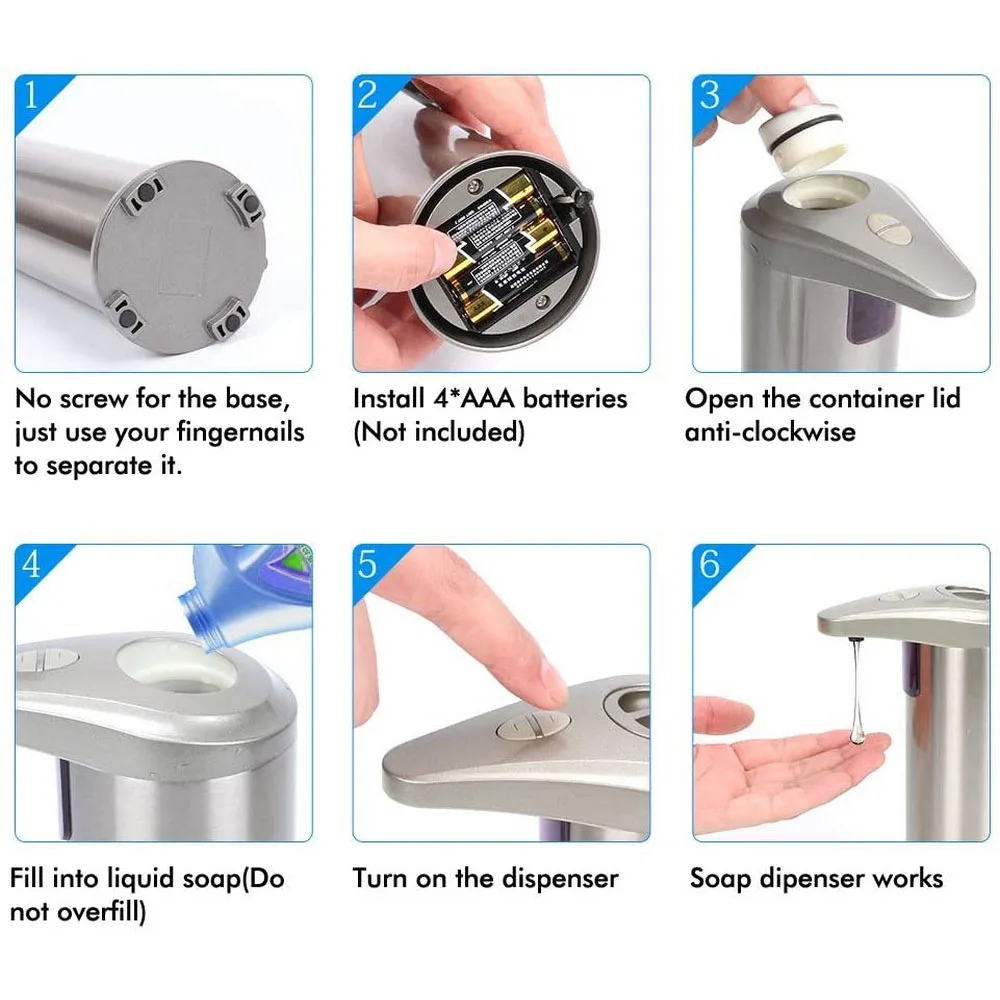 1

No screw for the base, just use your fingernails to separate it.

2

Install 4*AAA batteries (Not included)

3

Open the container lid anti-clockwise

4

Fill into liquid soap(Do not overfill)

5

Turn on the dispenser

6

Soap dipenser works