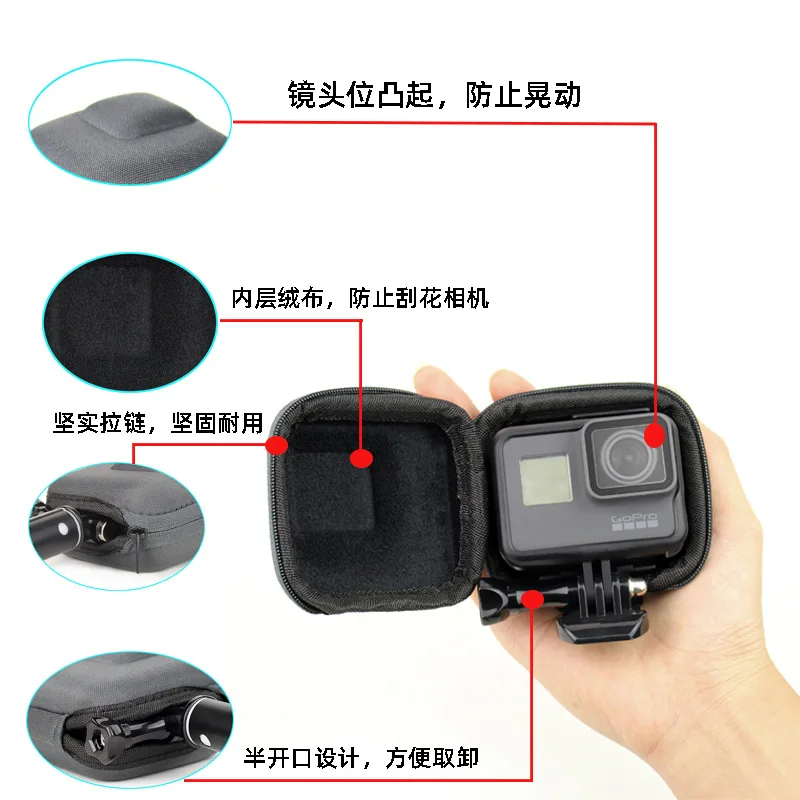 镜头位凸起，防止晃动

内层绒布，防止刮花相机

坚实拉链，坚固耐用

GoPro

半开口设计，方便取卸