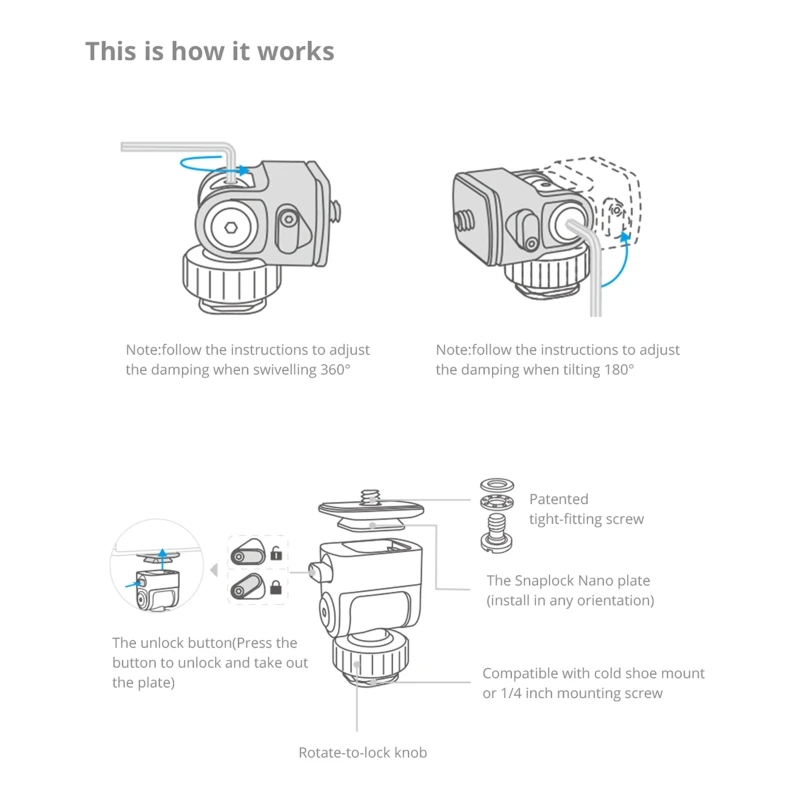 This is how it works

Note:follow the instructions to adjust the damping when swivelling 360°

Note:follow the instructions to adjust the damping when tilting 180°

Patented tight-fitting screw

The Snaplock Nano plate (install in any orientation)

The unlock button(Press the button to unlock and take out the plate)

Compatible with cold shoe mount or 1/4 inch mounting screw

Rotate-to-lock knob