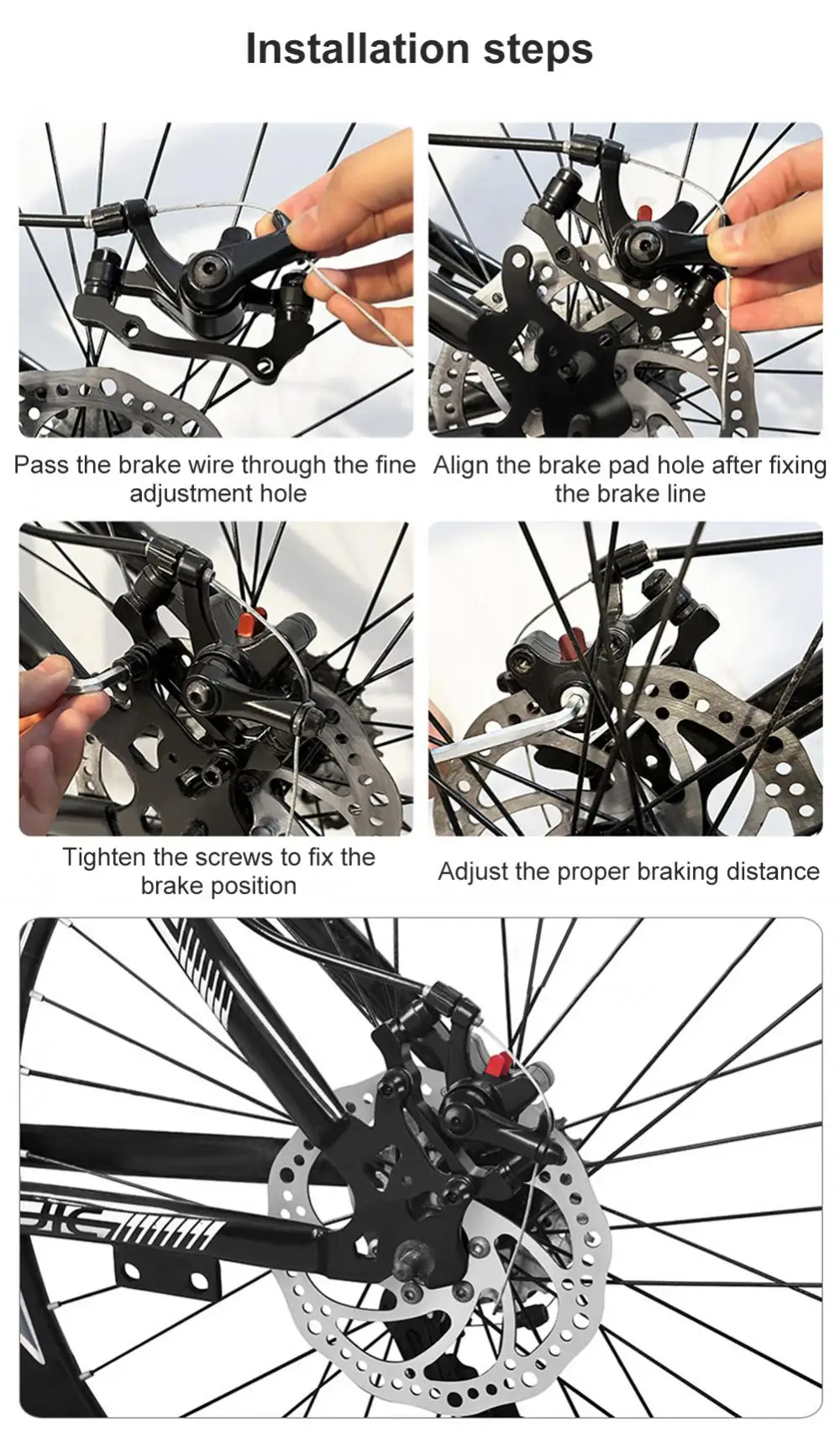 Installation steps

Pass the brake wire through the fine adjustment hole

Align the brake pad hole after fixing the brake line

Tighten the screws to fix the brake position

Adjust the proper braking distance