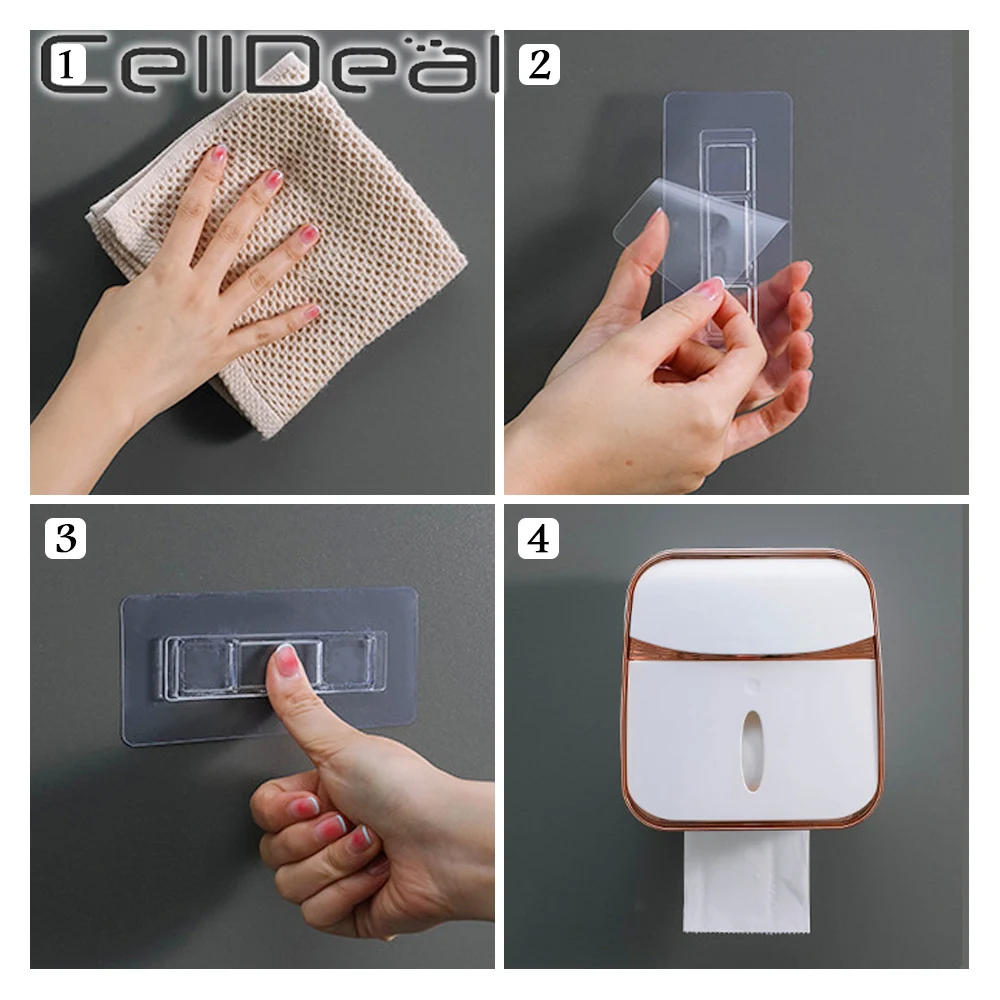 1 CellDeal

2

3

4