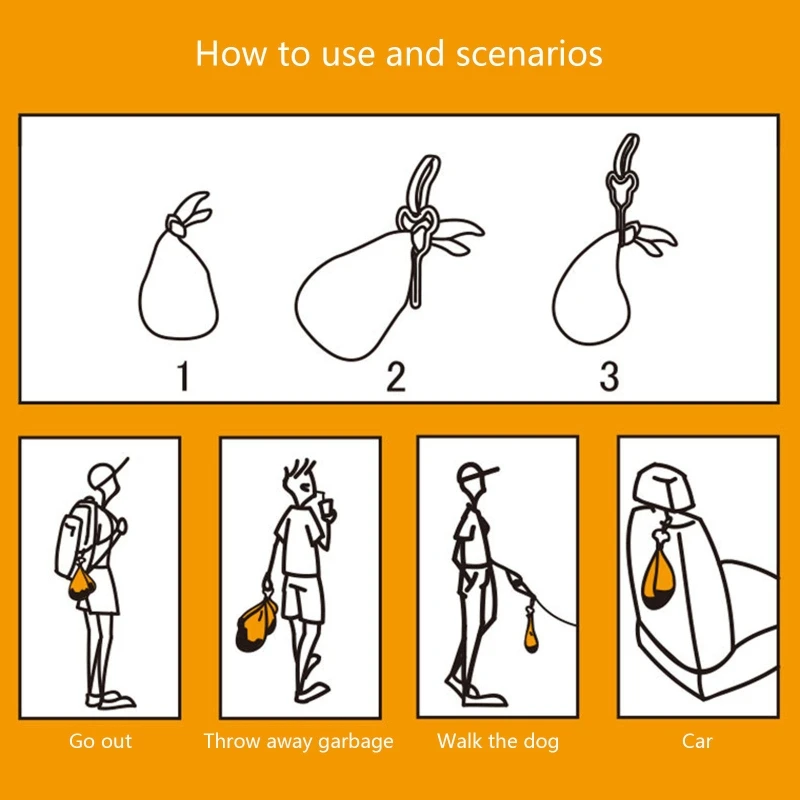 How to use and scenarios

1

2

3

Go out

Throw away garbage

Walk the dog

Car