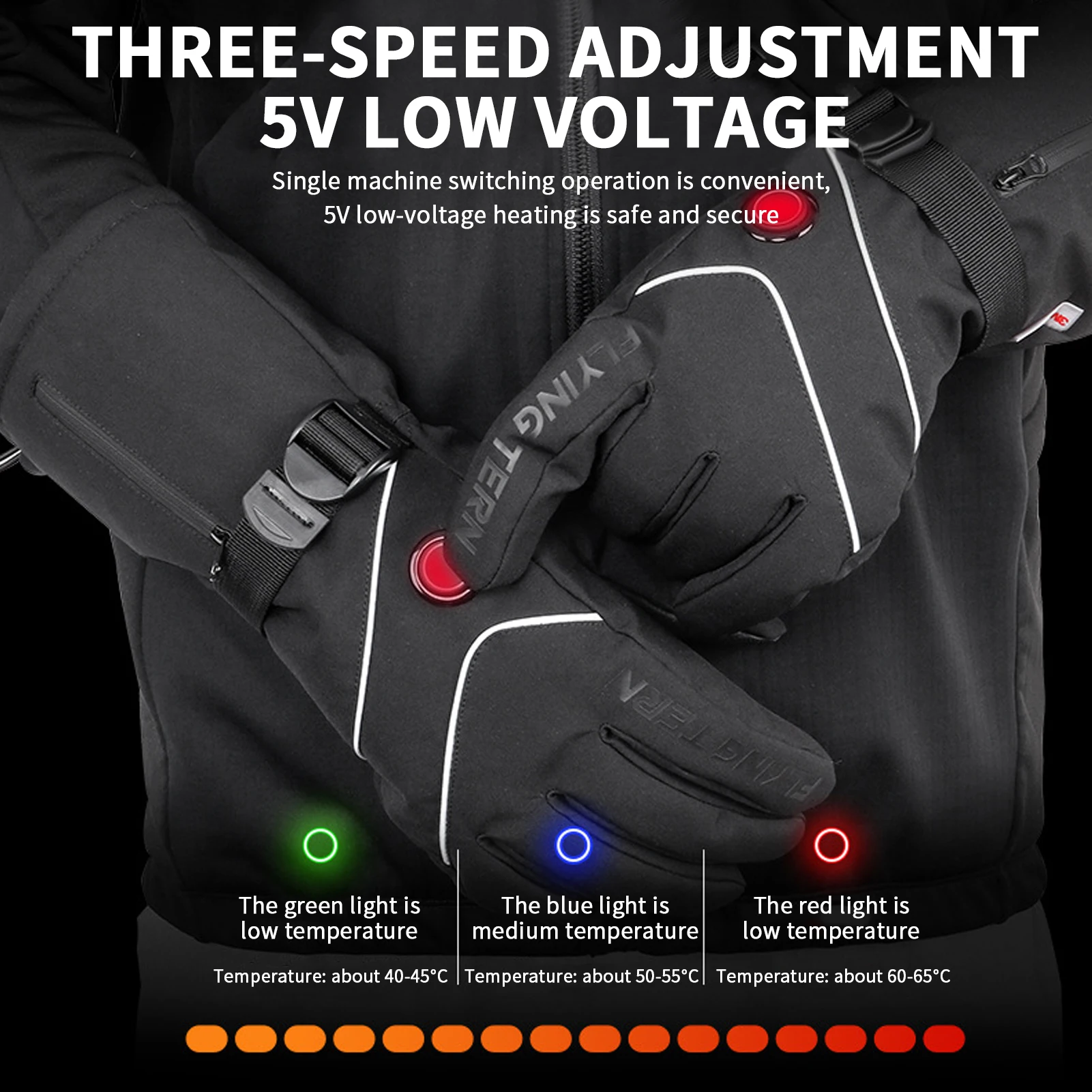 THREE-SPEED ADJUSTMENT
5V LOW VOLTAGE

Single machine switching operation is convenient,
5V low-voltage heating is safe and secure

FLYING TERN

FLYING TERN

The green light is low temperature
Temperature: about 40-45°C

The blue light is medium temperature
Temperature: about 50-55°C

The red light is low temperature
Temperature: about 60-65°C