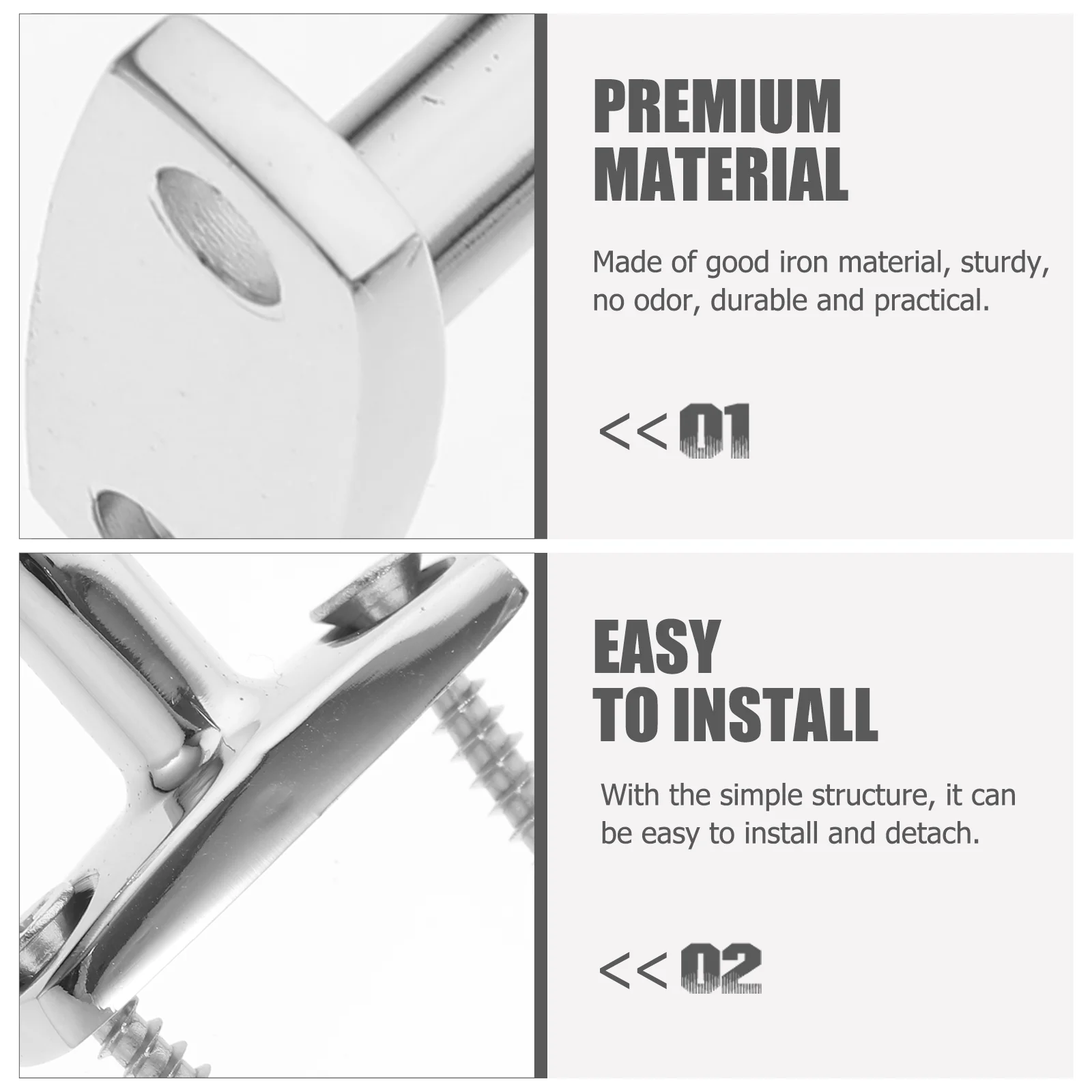 PREMIUM MATERIAL

Made of good iron material, sturdy, no odor, durable and practical.

<< 01

EASY TO INSTALL

With the simple structure, it can be easy to install and detach.

<< 02