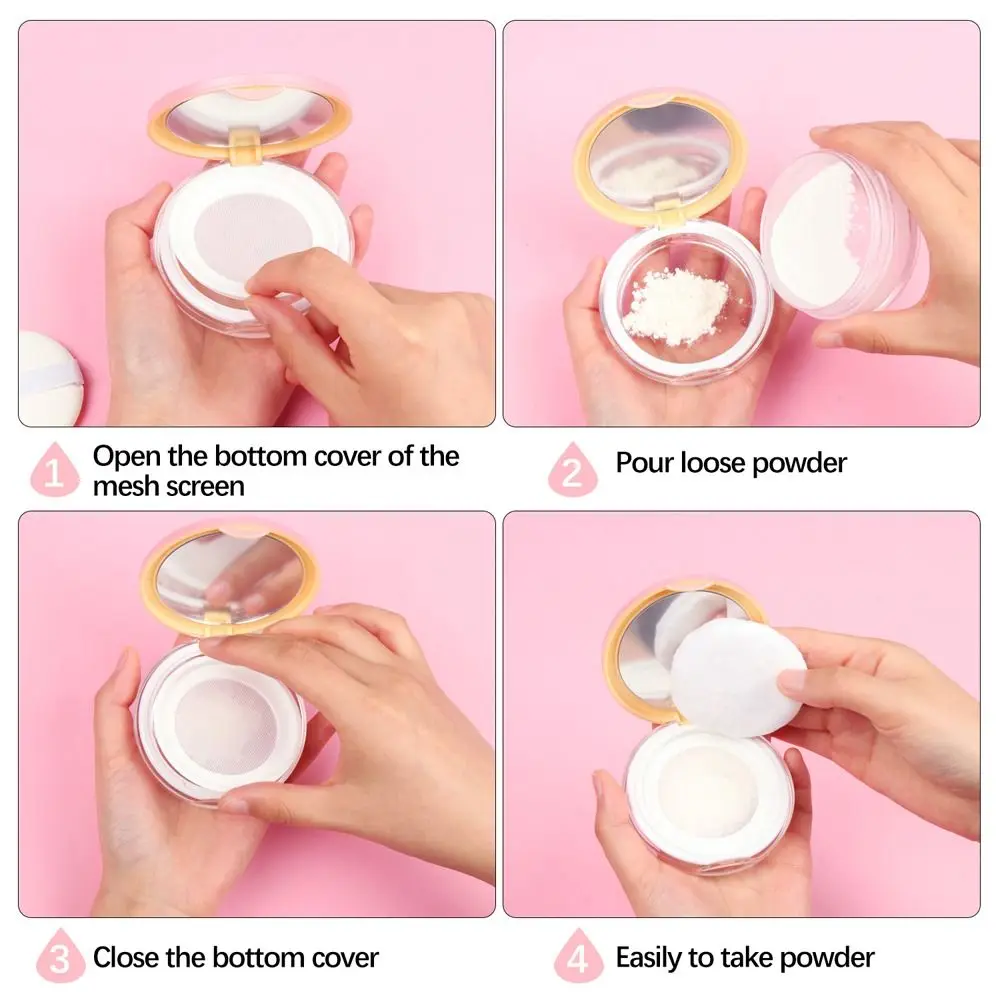 1 Open the bottom cover of the mesh screen

2 Pour loose powder

3 Close the bottom cover

4 Easily to take powder