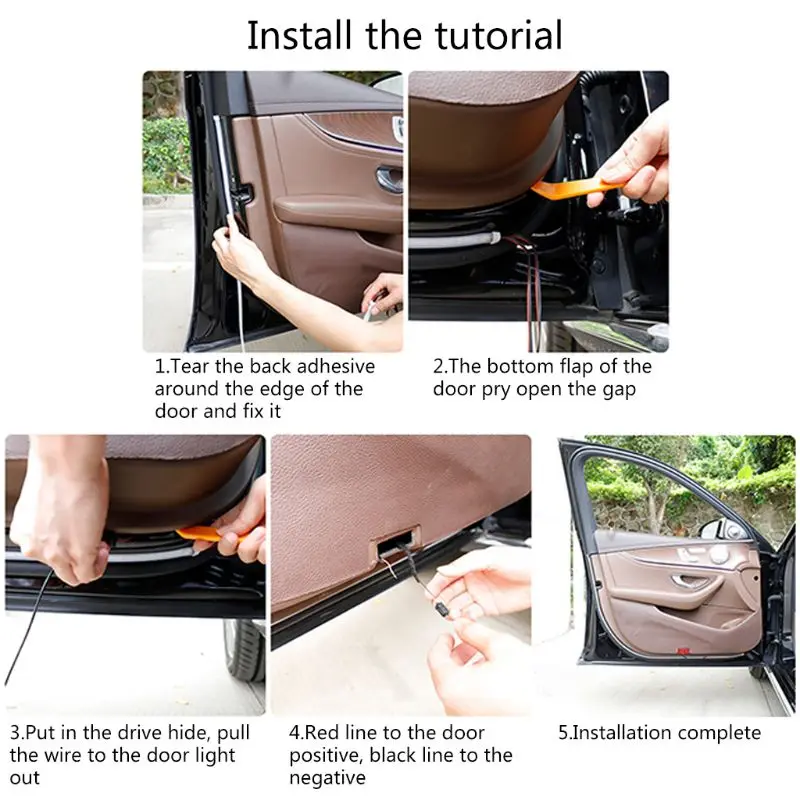 Install the tutorial

1.Tear the back adhesive around the edge of the door and fix it

2.The bottom flap of the door pry open the gap

3.Put in the drive hide, pull the wire to the door light out

4.Red line to the door positive, black line to the negative

5.Installation complete