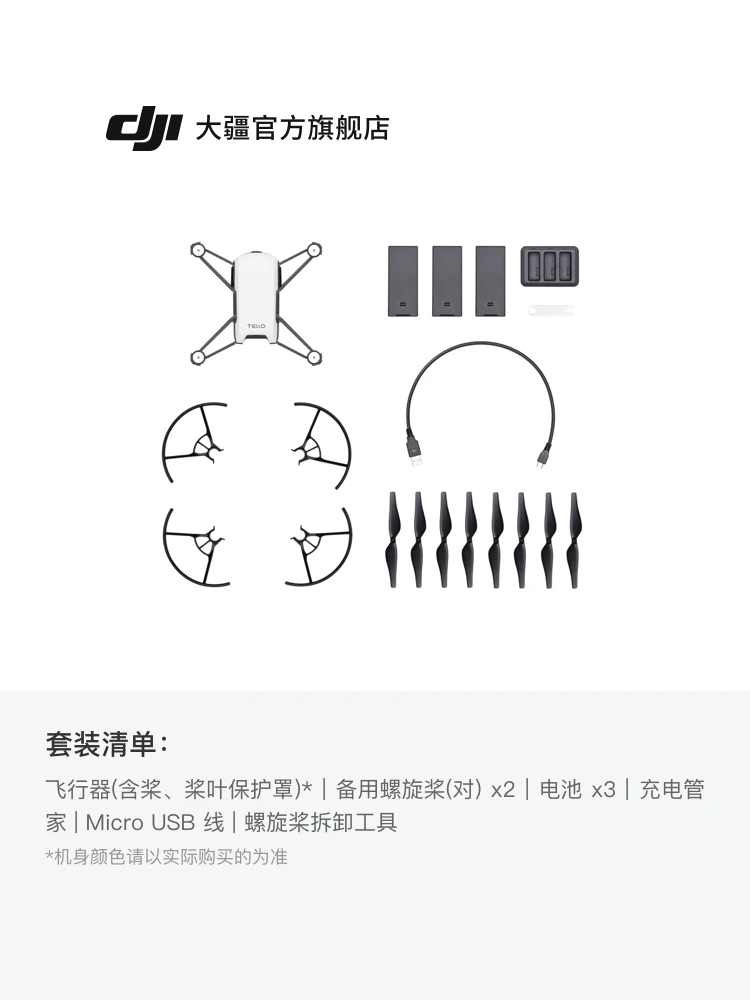 dji 大疆官方旗舰店

TELLO

套装清单：

飞行器(含桨、桨叶保护罩)* | 备用螺旋桨(对) x2 | 电池 x3 | 充电管家 | Micro USB 线 | 螺旋桨拆卸工具

*机身颜色请以实际购买的为准