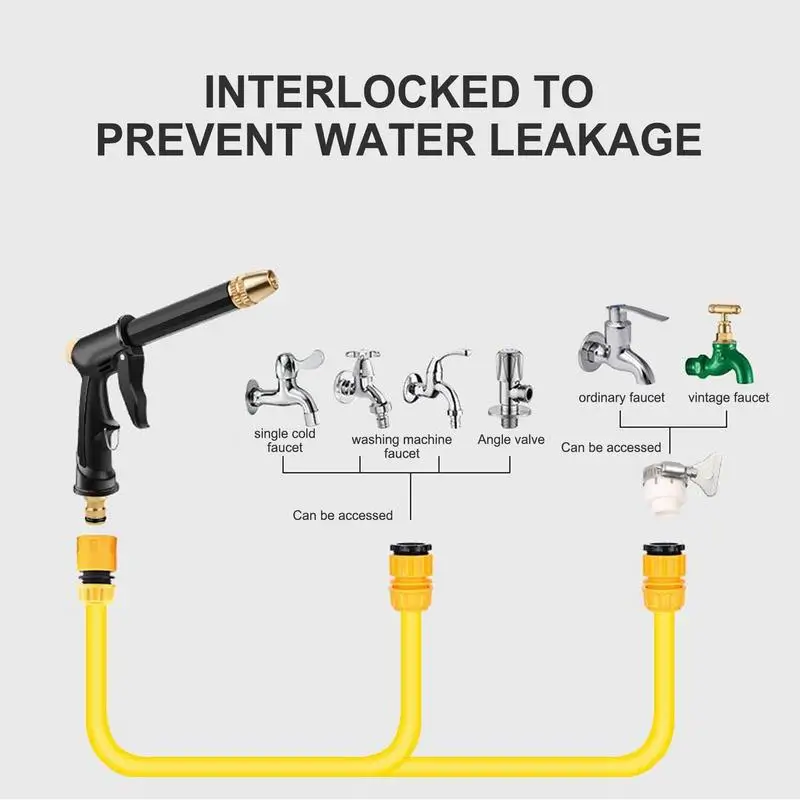 INTERLOCKED TO PREVENT WATER LEAKAGE

single cold faucet

washing machine faucet

Angle valve

Can be accessed

ordinary faucet

vintage faucet

Can be accessed