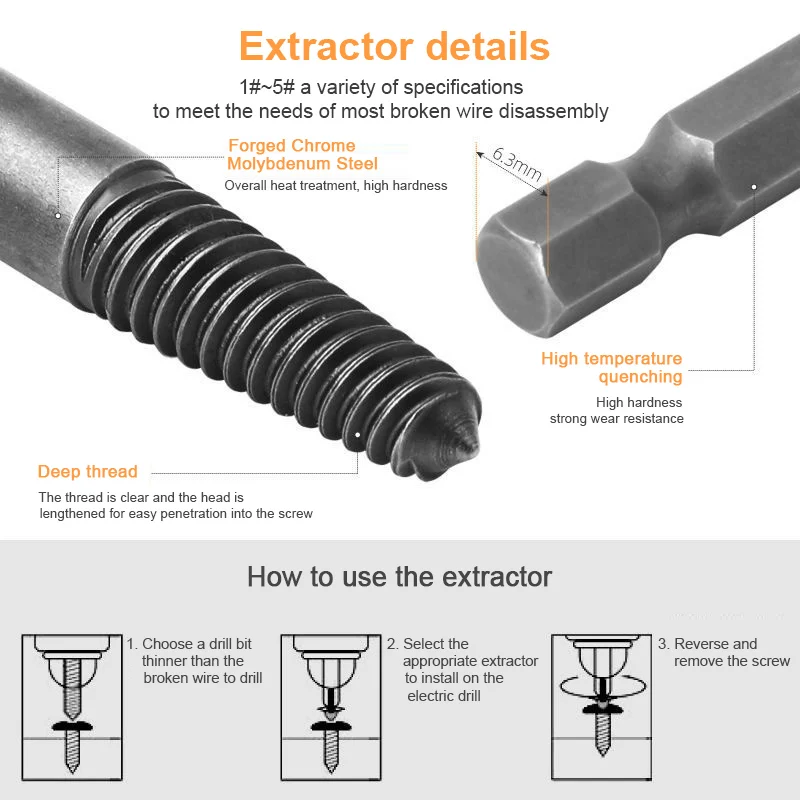 Extractor details

1#~5# a variety of specifications to meet the needs of most broken wire disassembly

Forged Chrome Molybdenum Steel

Overall heat treatment, high hardness

6.3mm

High temperature quenching

High hardness strong wear resistance

Deep thread

The thread is clear and the head is lengthened for easy penetration into the screw

How to use the extractor

1. Choose a drill bit thinner than the broken wire to drill

2. Select the appropriate extractor to install on the electric drill

3. Reverse and remove the screw