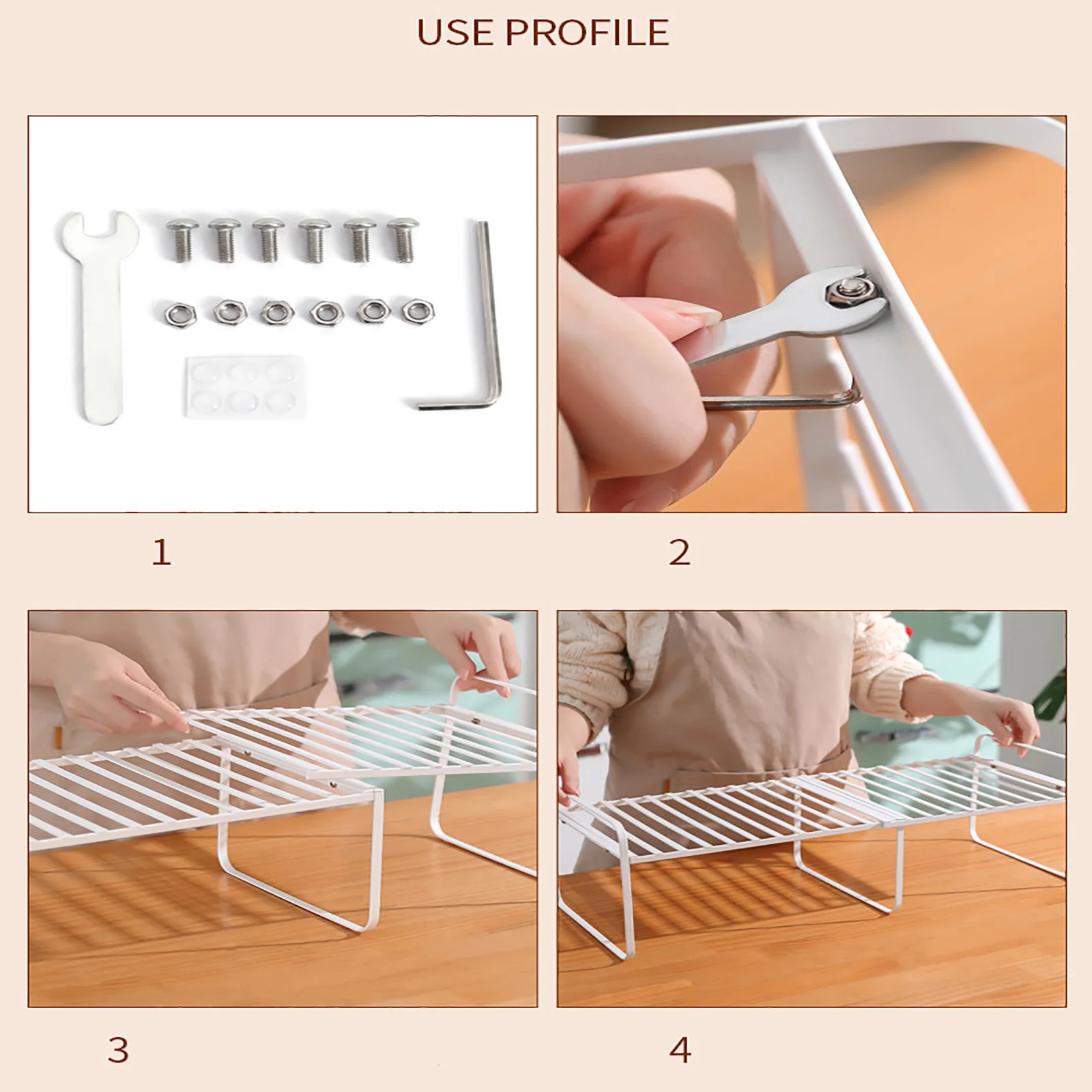 USE PROFILE

1

2

3

4