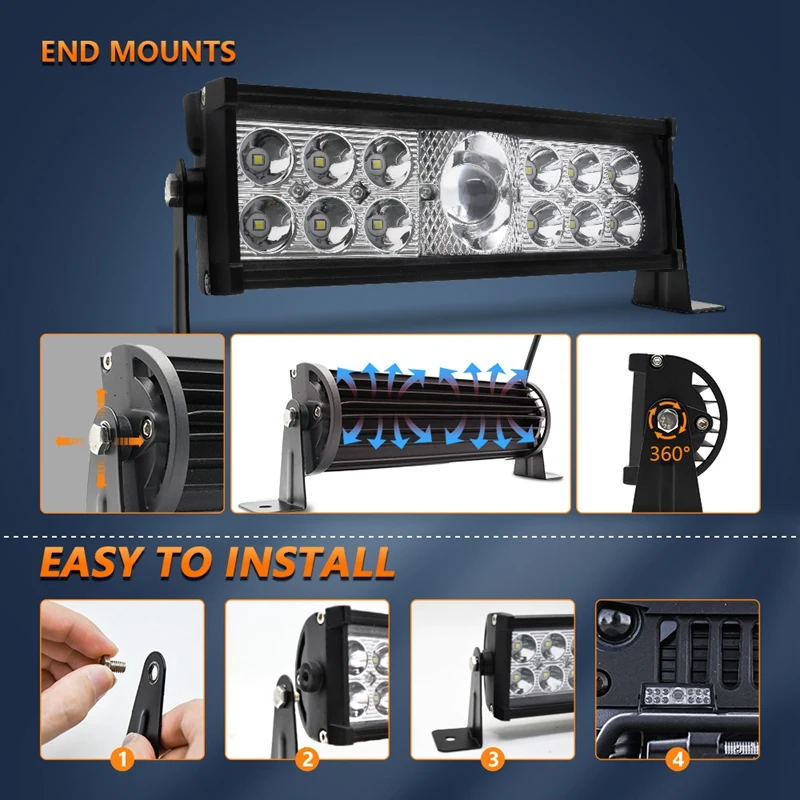 END MOUNTS

360°

EASY TO INSTALL

1

2

3

4