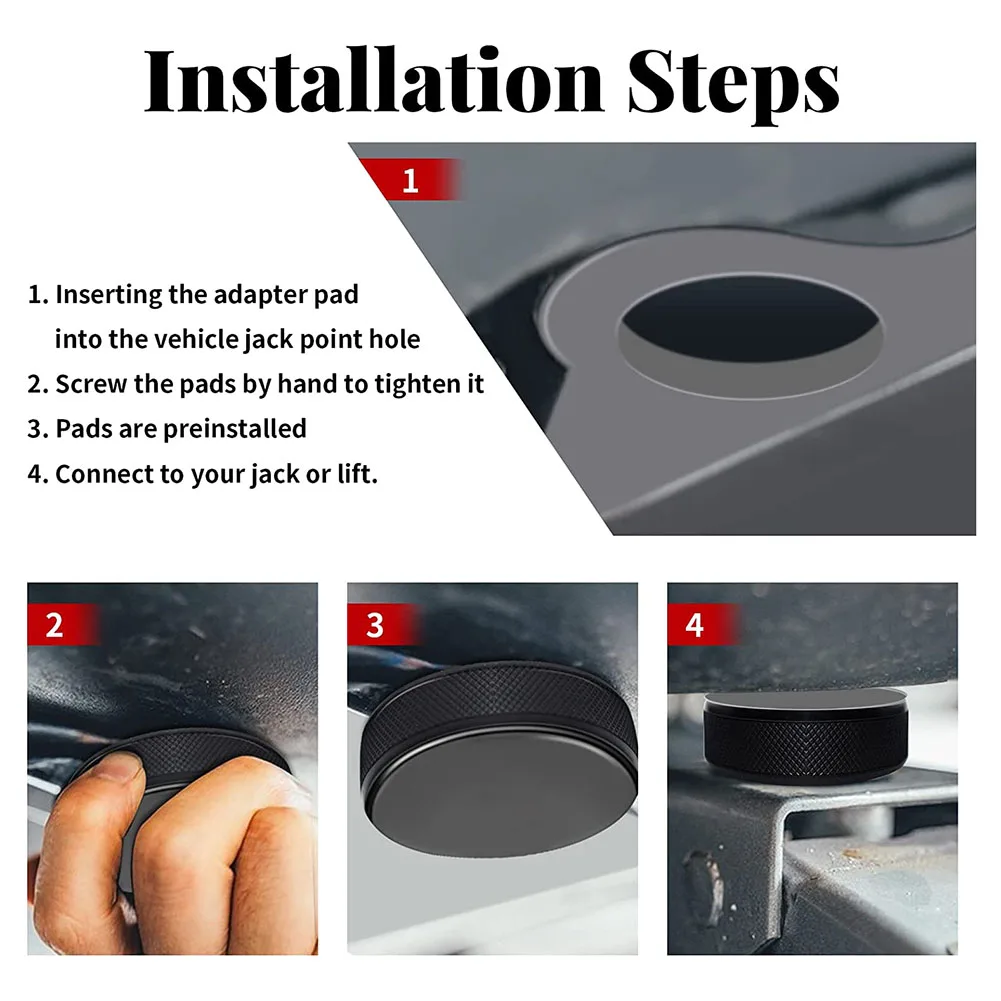 Installation Steps

1

1. Inserting the adapter pad into the vehicle jack point hole
2. Screw the pads by hand to tighten it
3. Pads are preinstalled
4. Connect to your jack or lift.

2

3

4