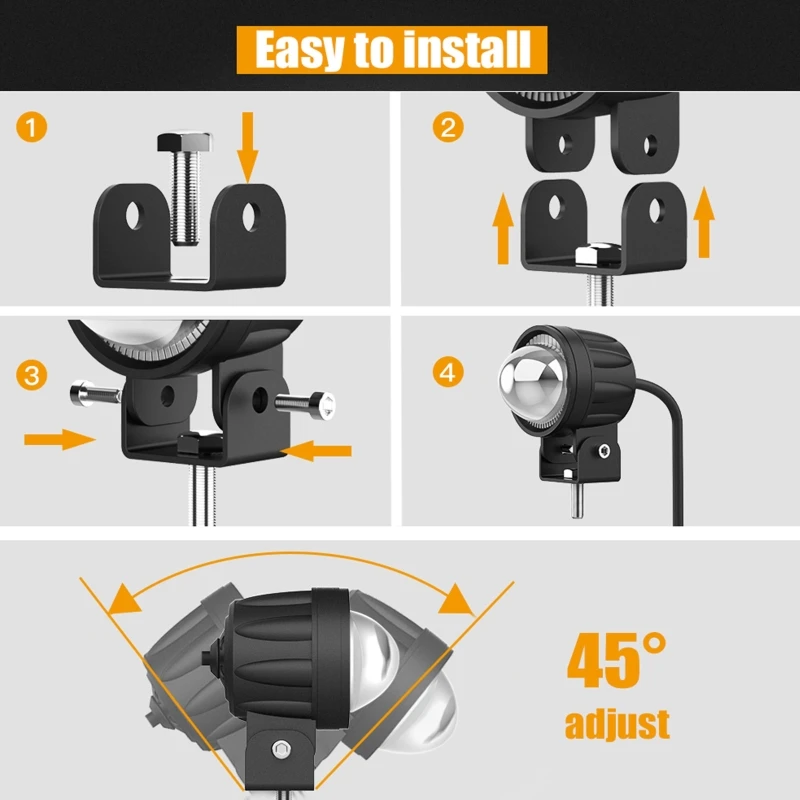 Easy to install

1

2

3

4

45°
adjust