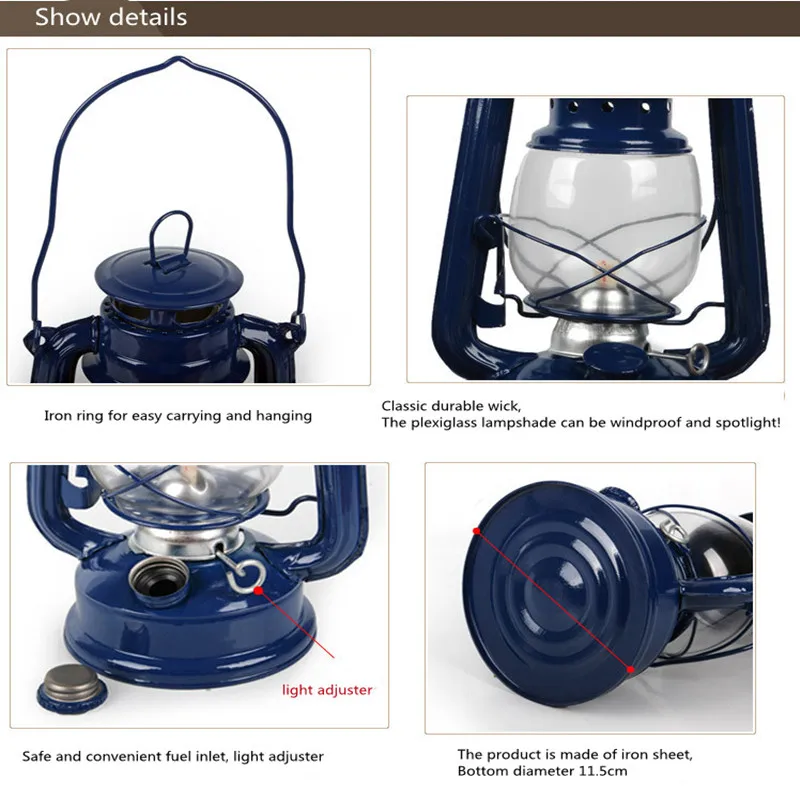 Show details

Iron ring for easy carrying and hanging

Classic durable wick,
The plexiglass lampshade can be windproof and spotlight!

light adjuster

Safe and convenient fuel inlet, light adjuster

The product is made of iron sheet,
Bottom diameter 11.5cm