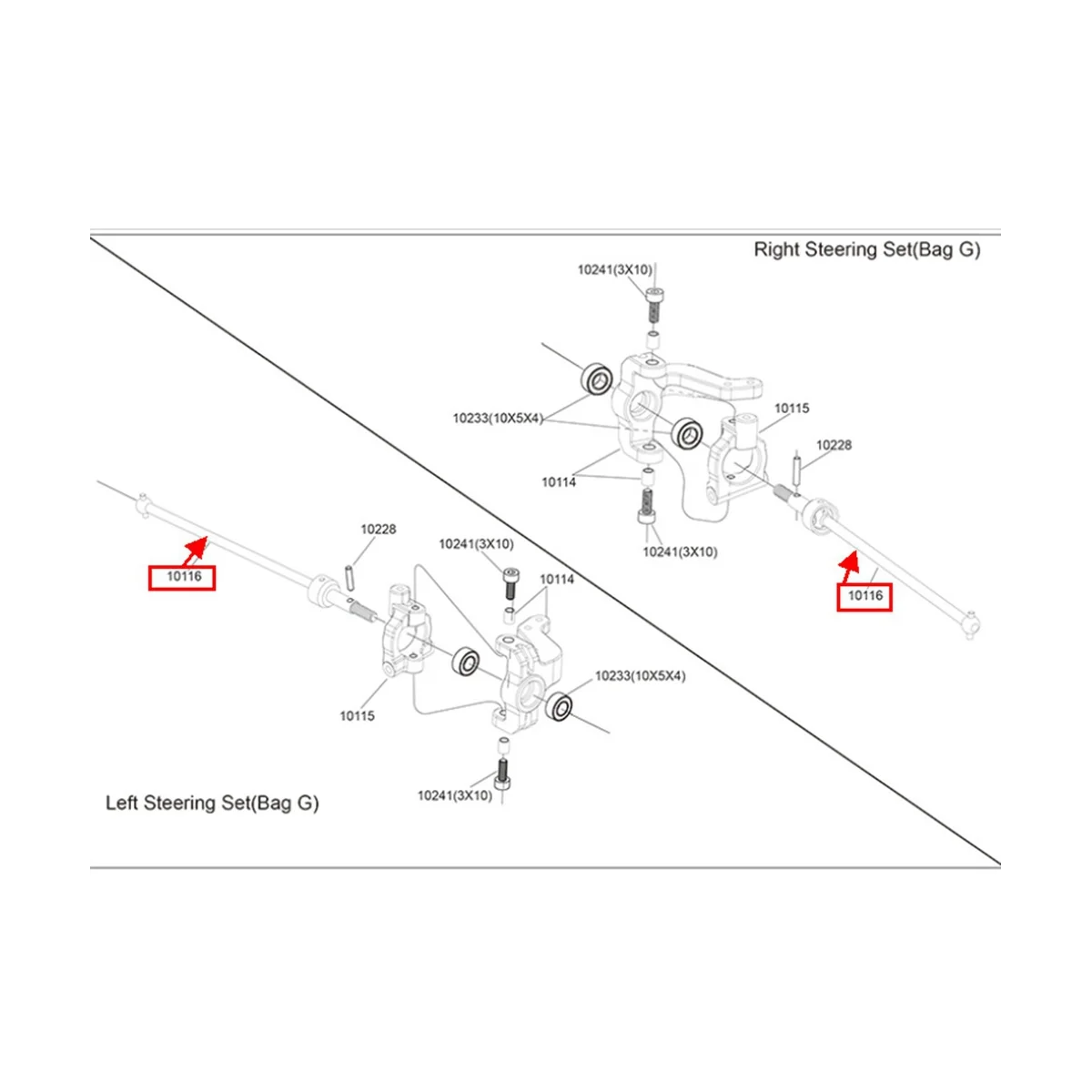 Right Steering Set(Bag G)

10241(3X10)

10233(10X5X4)

10115

10228

10114

10241(3X10)

10116

10116

10228

10241(3X10)

10114

10233(10X5X4)

10115

10241(3X10)

Left Steering Set(Bag G)