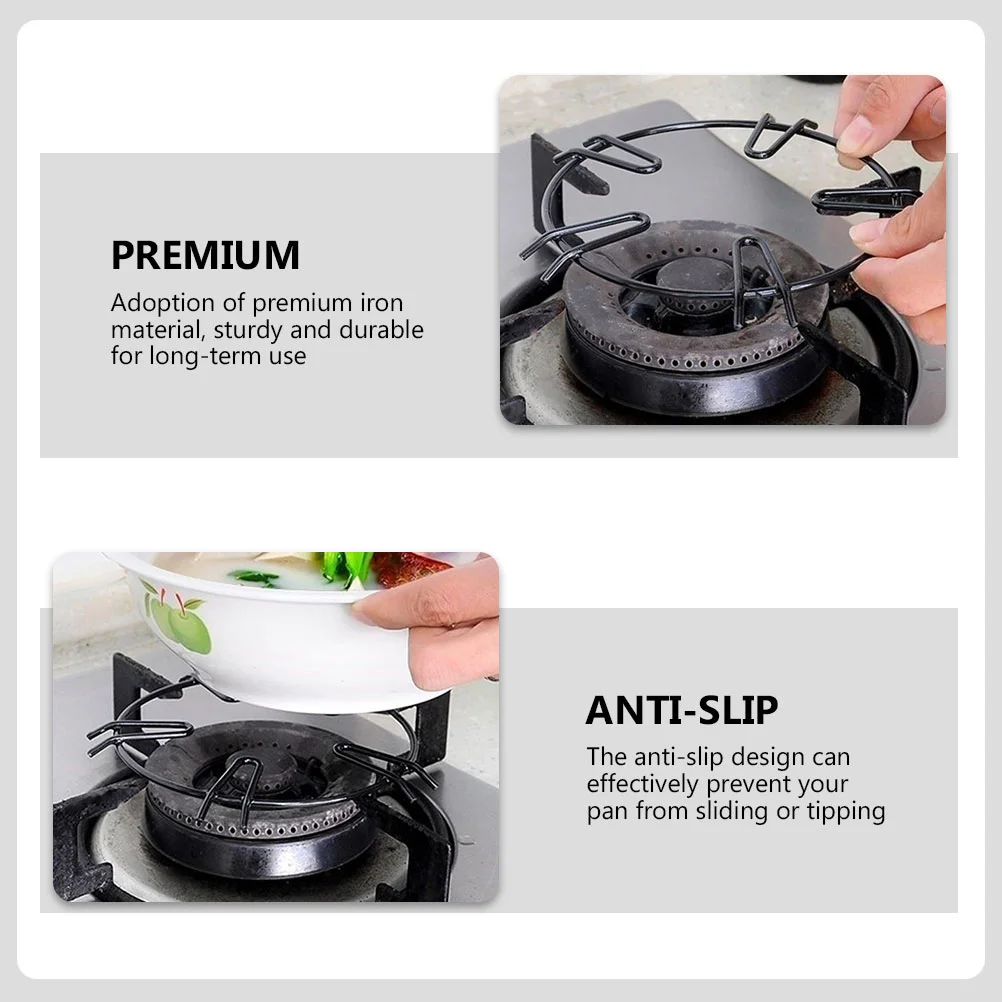 PREMIUM

Adoption of premium iron material, sturdy and durable for long-term use

ANTI-SLIP

The anti-slip design can effectively prevent your pan from sliding or tipping