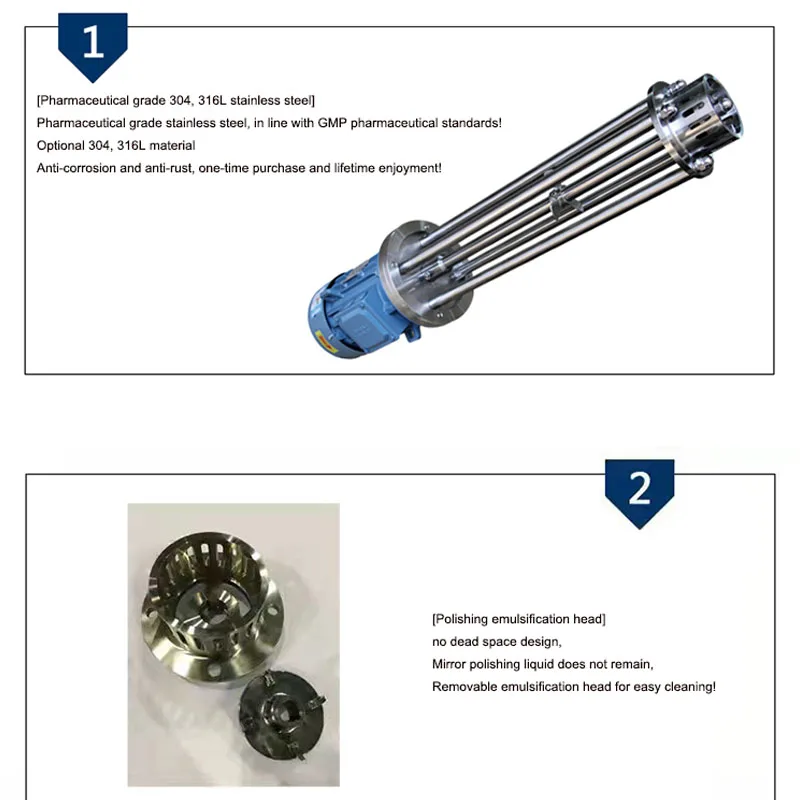 1

[Pharmaceutical grade 304, 316L stainless steel]
Pharmaceutical grade stainless steel, in line with GMP pharmaceutical standards!
Optional 304, 316L material
Anti-corrosion and anti-rust, one-time purchase and lifetime enjoyment!

2

[Polishing emulsification head]
no dead space design,
Mirror polishing liquid does not remain,
Removable emulsification head for easy cleaning!