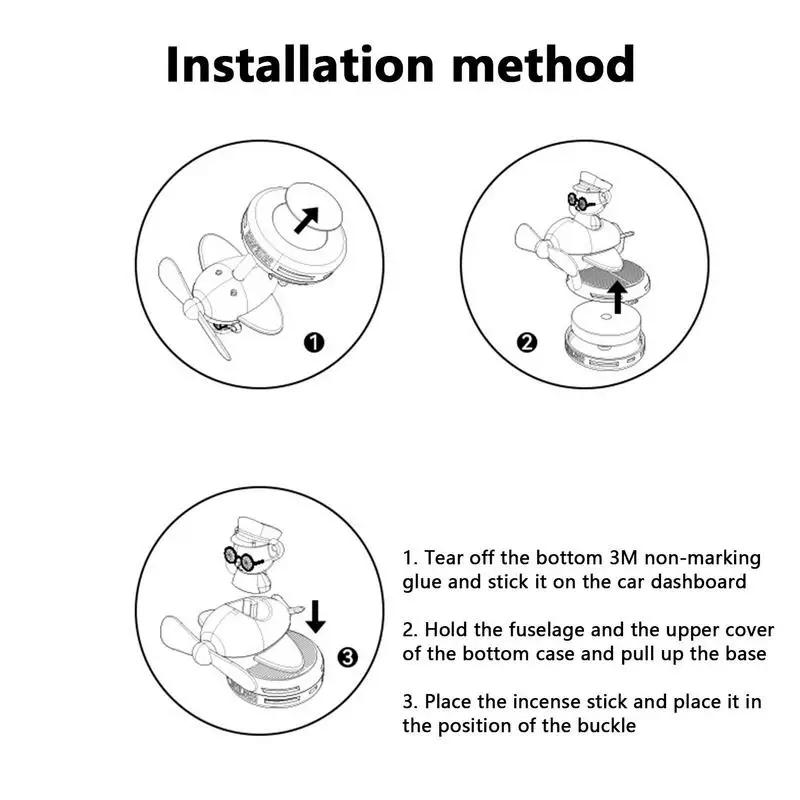 Installation method

❶

❷

❸

1. Tear off the bottom 3M non-marking glue and stick it on the car dashboard

2. Hold the fuselage and the upper cover of the bottom case and pull up the base

3. Place the incense stick and place it in the position of the buckle