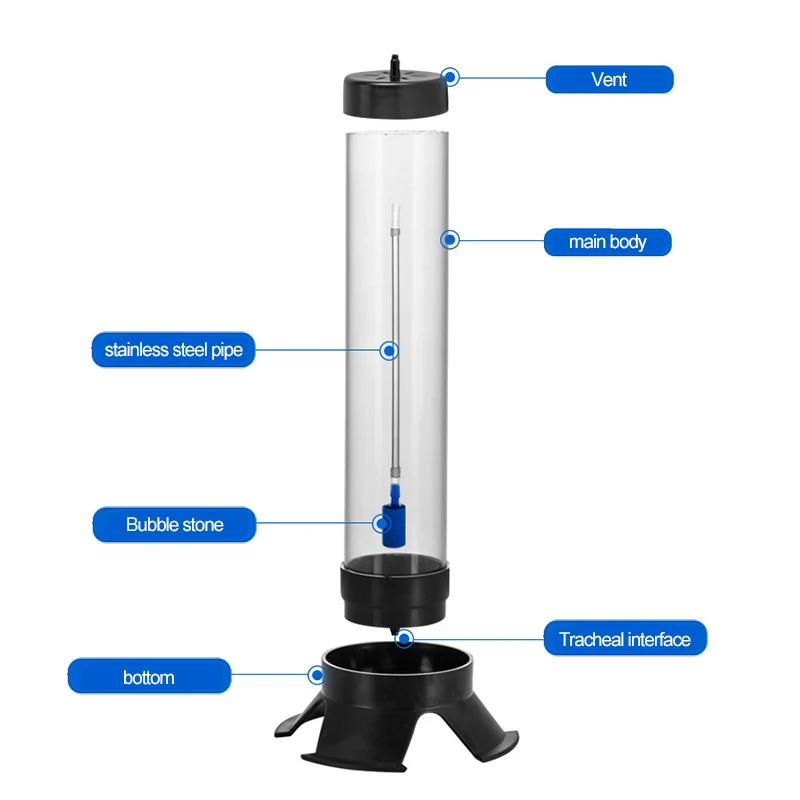 Vent

main body

stainless steel pipe

Bubble stone

Tracheal interface

bottom