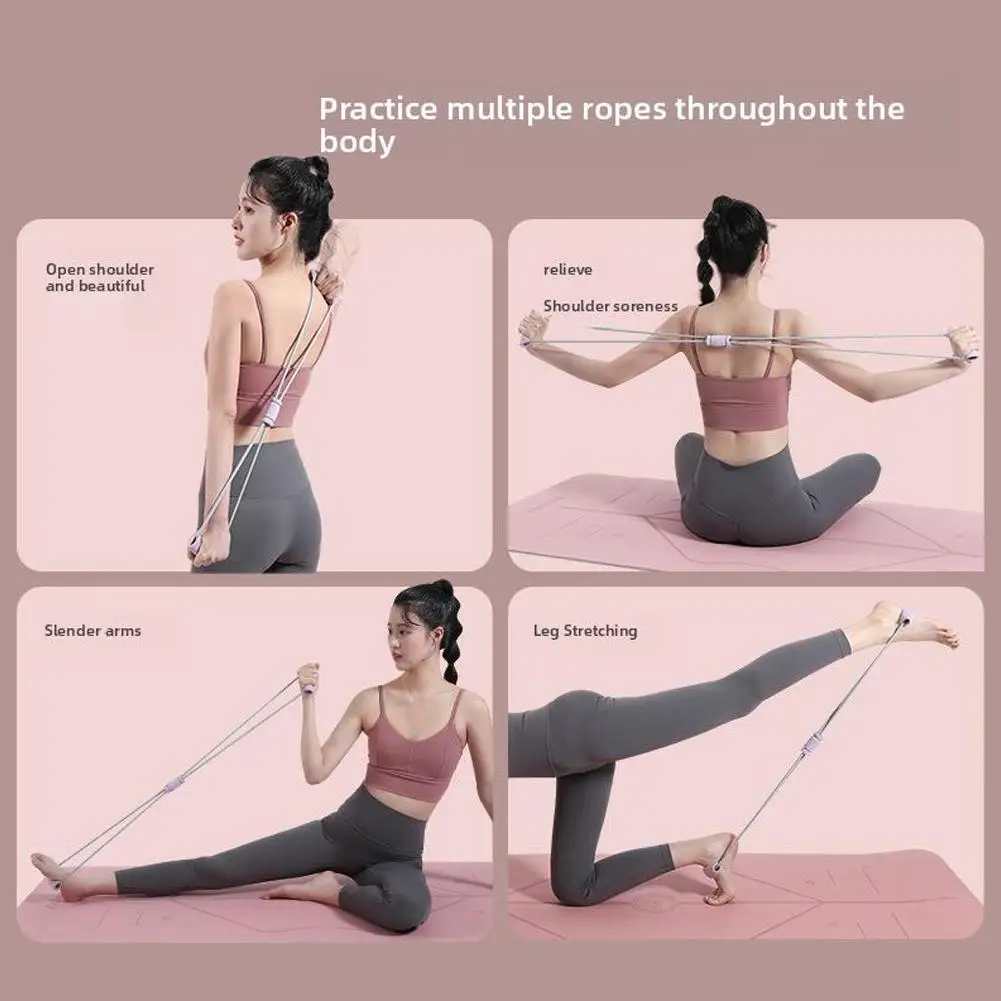 Practice multiple ropes throughout the body

Open shoulder and beautiful

relieve

Shoulder soreness

Slender arms

Leg Stretching