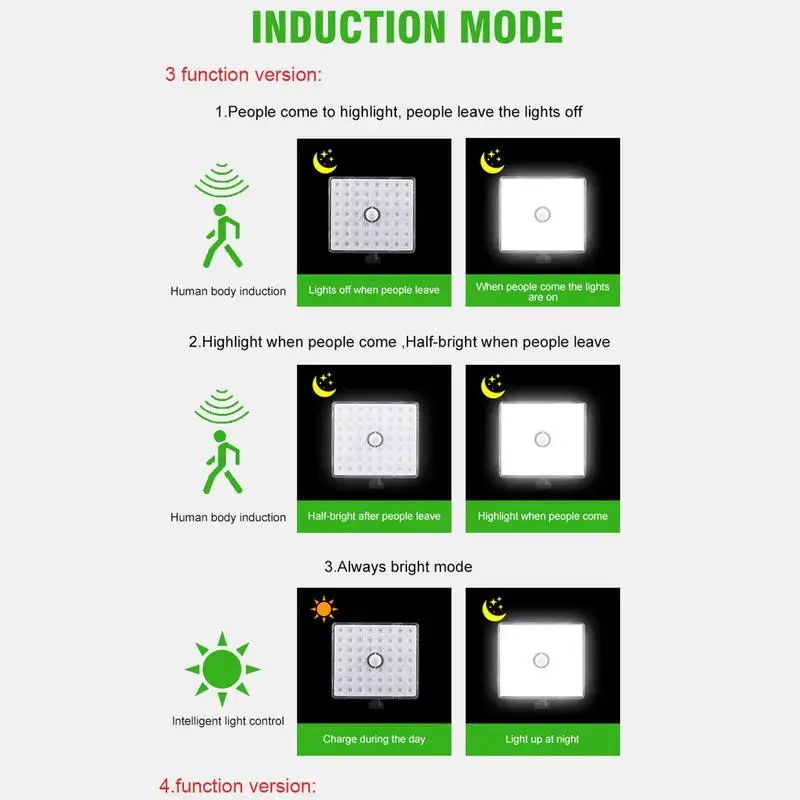 INDUCTION MODE

3 function version:

1.People come to highlight, people leave the lights off

Human body induction

Lights off when people leave

When people come the lights are on

2.Highlight when people come ,Half-bright when people leave

Human body induction

Half-bright after people leave

Highlight when people come

3.Always bright mode

Intelligent light control

Charge during the day

Light up at night

4.function version: