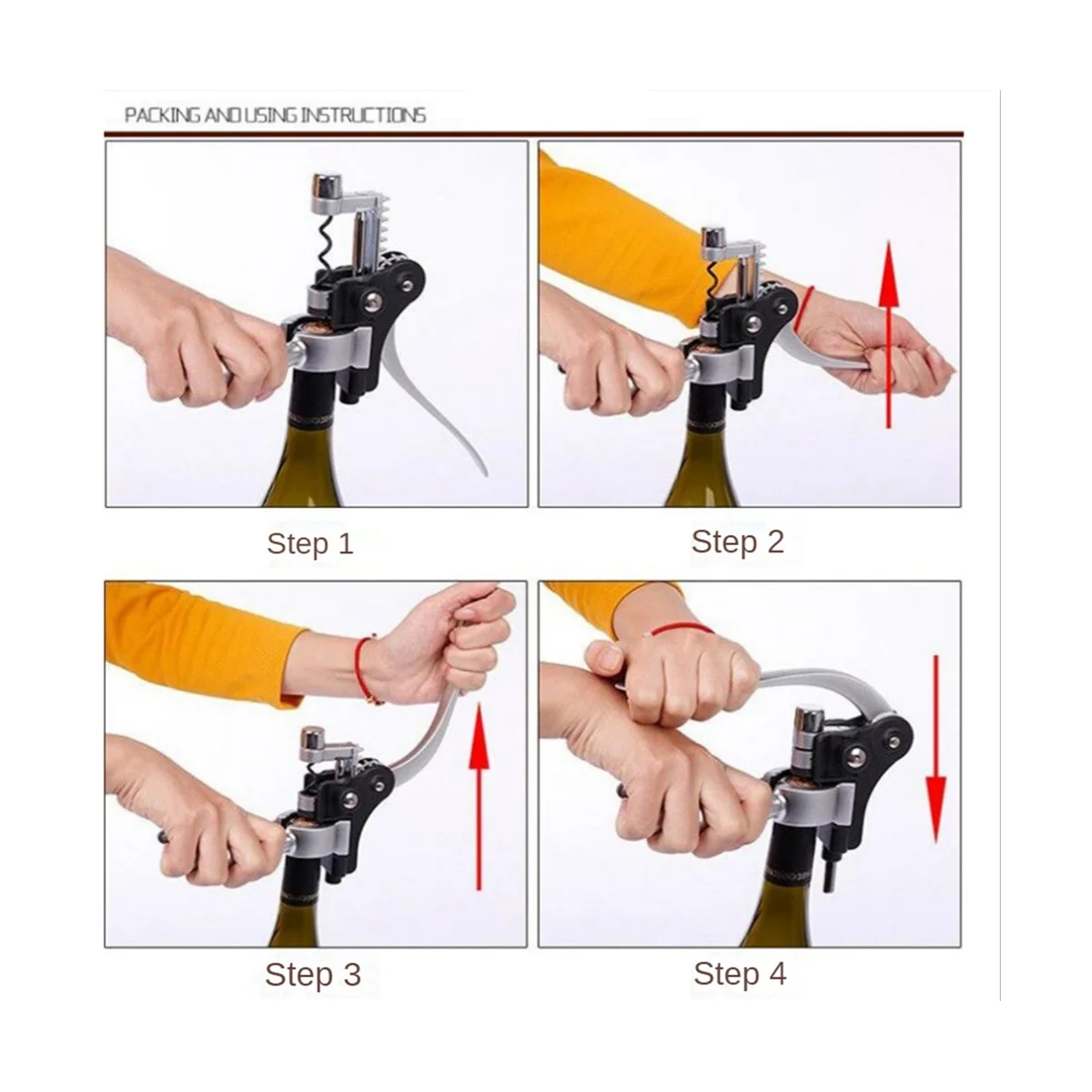 PACKING AND USING INSTRUCTIONS

Step 1

Step 2

Step 3

Step 4