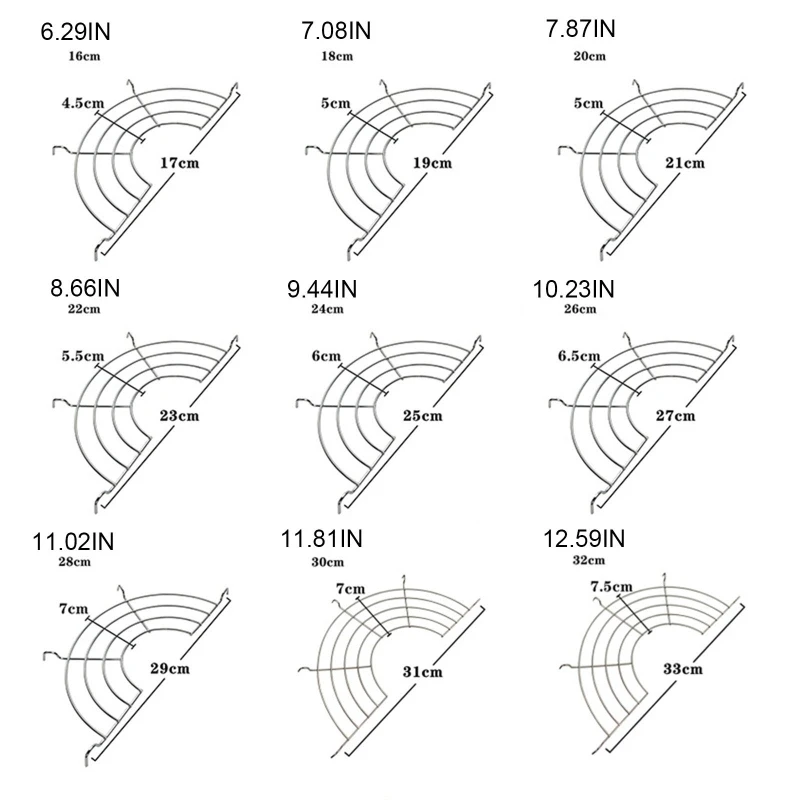 6.29IN
16cm
4.5cm
17cm

7.08IN
18cm
5cm
19cm

7.87IN
20cm
5cm
21cm

8.66IN
22cm
5.5cm
23cm

9.44IN
24cm
6cm
25cm

10.23IN
26cm
6.5cm
27cm

11.02IN
28cm
7cm
29cm

11.81IN
30cm
7cm
31cm

12.59IN
32cm
7.5cm
33cm