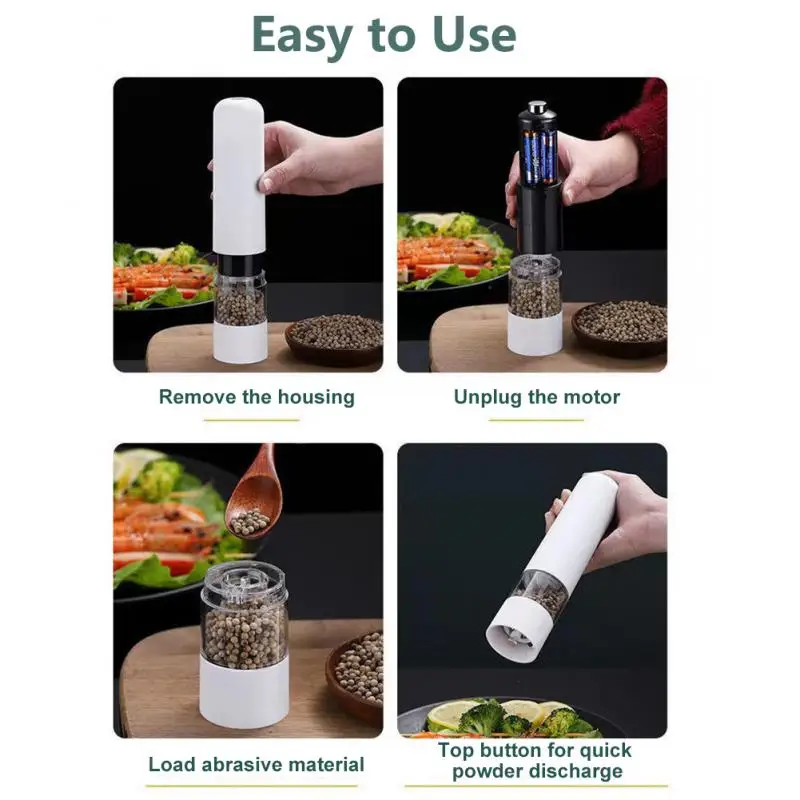 Easy to Use

Remove the housing

Unplug the motor

Load abrasive material

Top button for quick powder discharge