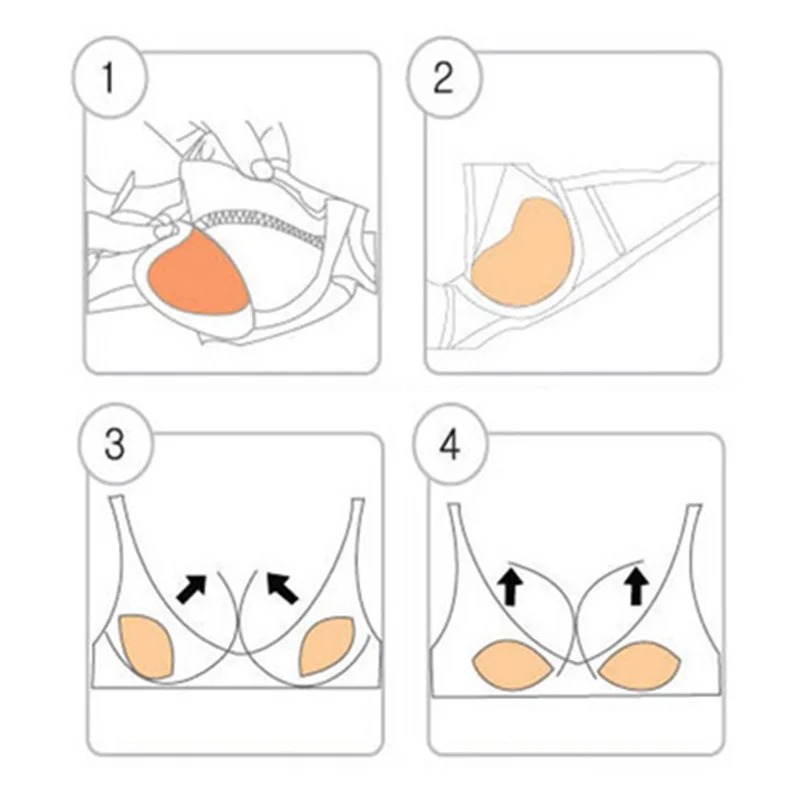 1

2

3

4