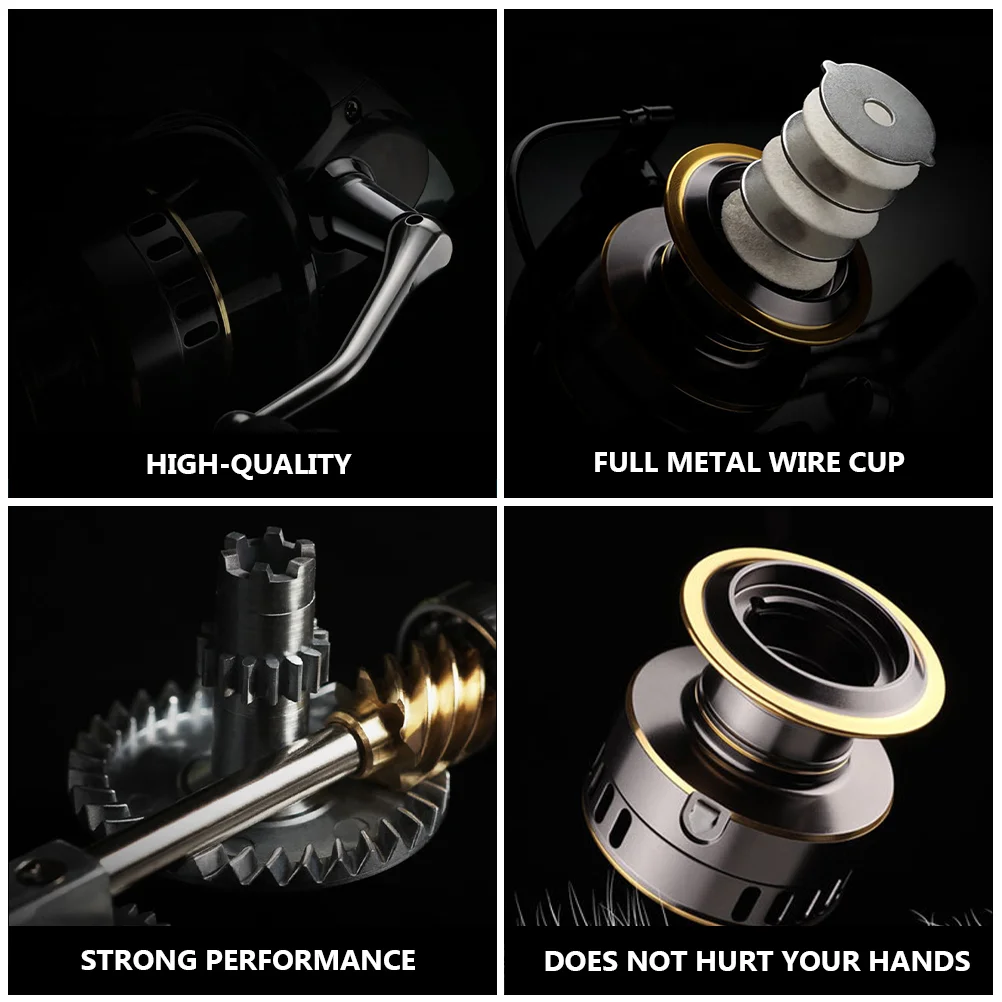 HIGH-QUALITY

FULL METAL WIRE CUP

STRONG PERFORMANCE

DOES NOT HURT YOUR HANDS